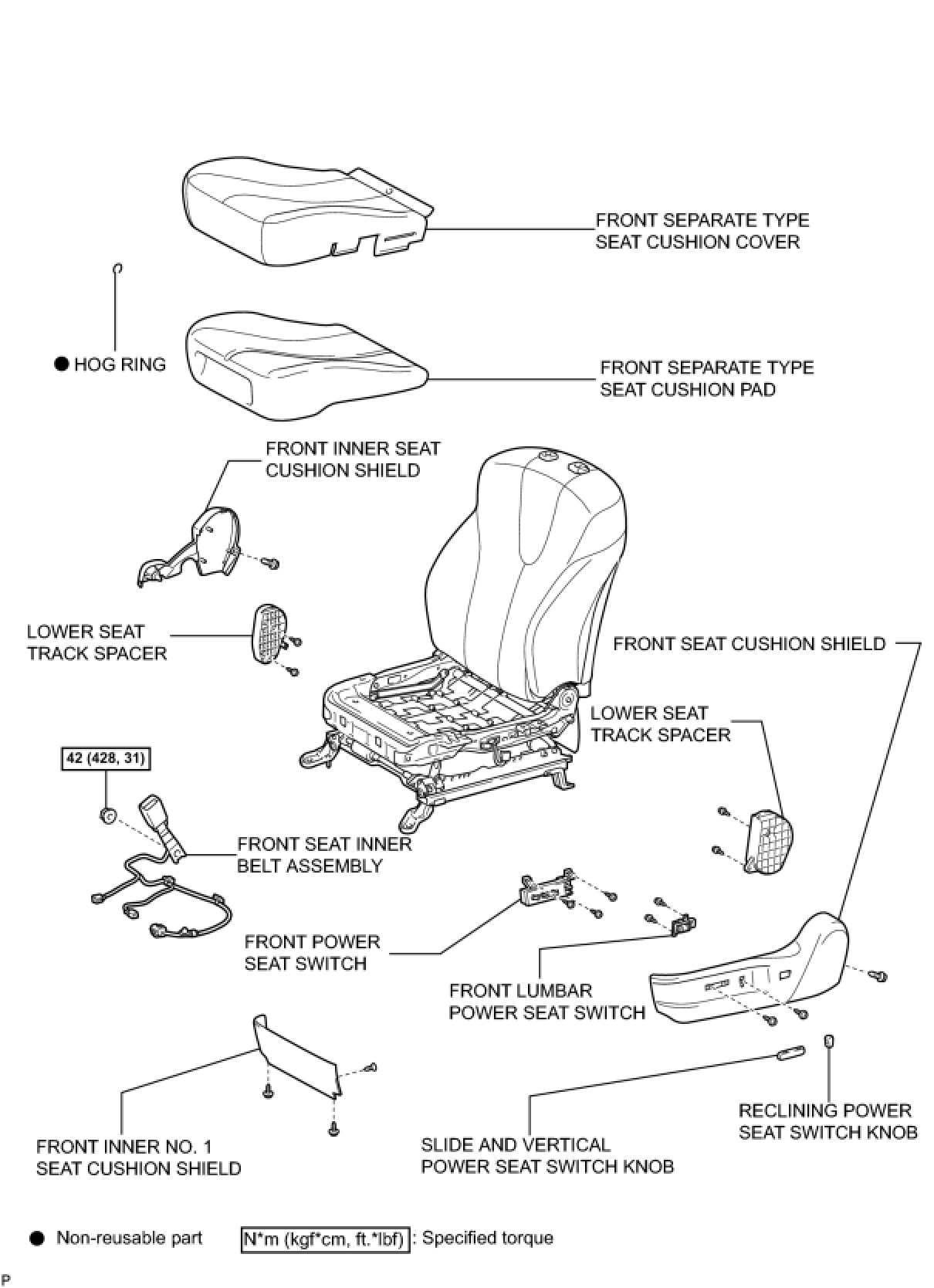 FRONT SEPARATE TYPE SEAT CUSHION COVER

● HOG RING

FRONT SEPARATE TYPE SEAT CUSHION PAD

FRONT INNER SEAT CUSHION SHIELD

LOWER SEAT TRACK SPACER

FRONT SEAT CUSHION SHIELD

LOWER SEAT TRACK SPACER

42 (428, 31)

FRONT SEAT INNER BELT ASSEMBLY

FRONT POWER SEAT SWITCH

FRONT LUMBAR POWER SEAT SWITCH

FRONT INNER NO. 1 SEAT CUSHION SHIELD

SLIDE AND VERTICAL POWER SEAT SWITCH KNOB

RECLINING POWER SEAT SWITCH KNOB

● Non-reusable part

N*m (kgf*cm, ft.*lbf) : Specified torque

P