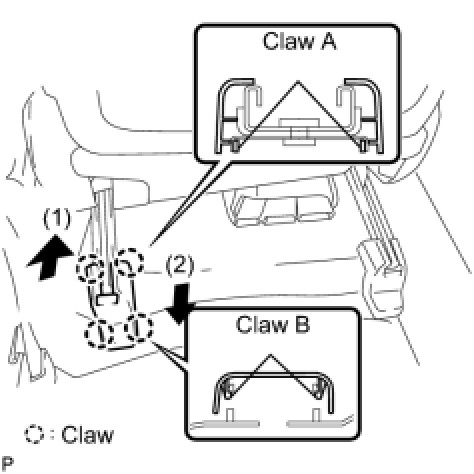 Claw A

(1)

(2)

Claw B

: Claw

P