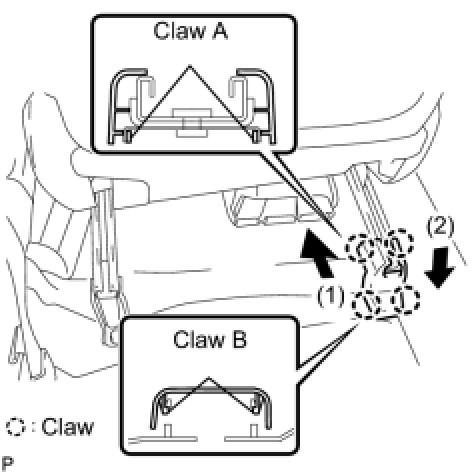 Claw A

(2)

(1)

Claw B

: Claw

P