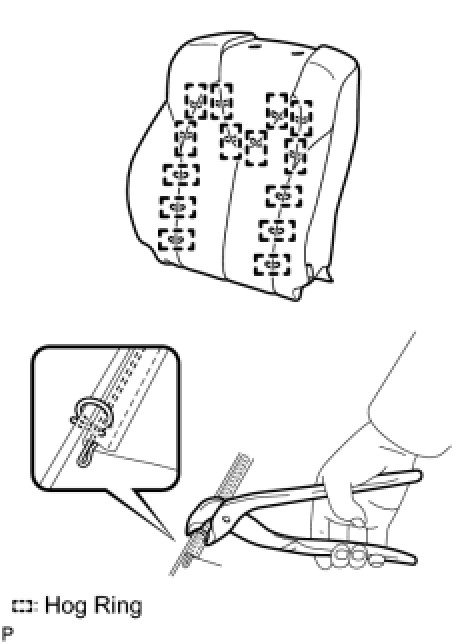 : Hog Ring

P