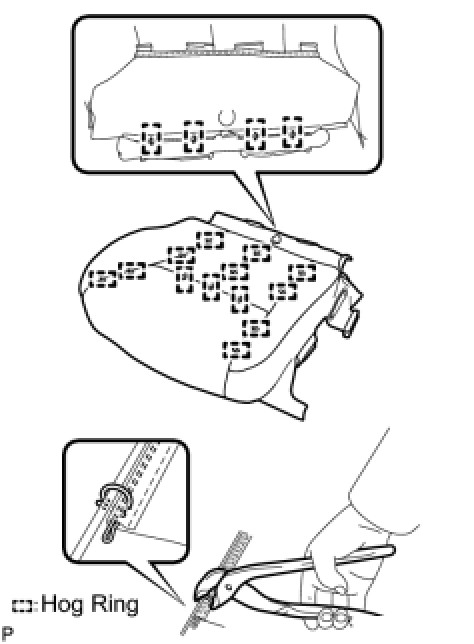 :Hog Ring

P