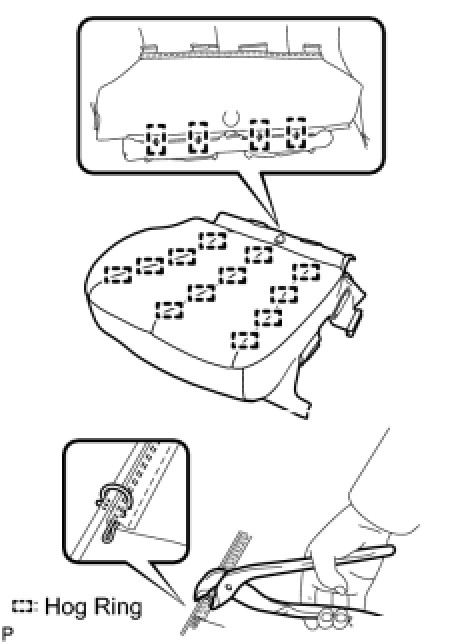 : Hog Ring

P