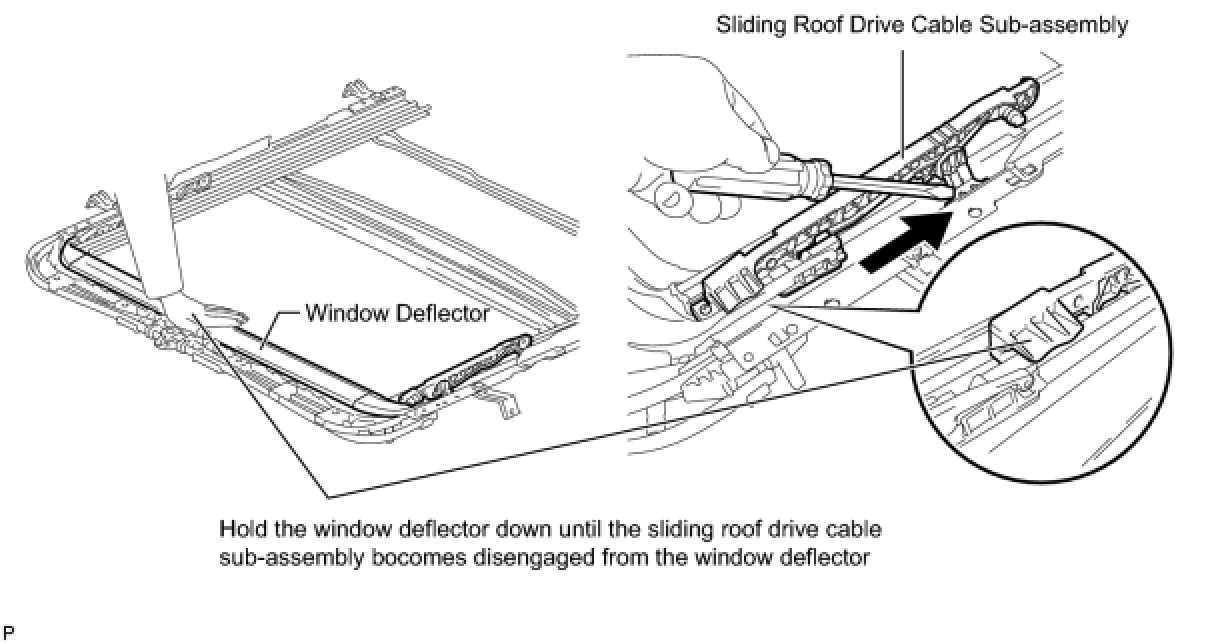 Sliding Roof Drive Cable Sub-assembly

Window Deflector

Hold the window deflector down until the sliding roof drive cable sub-assembly bocomes disengaged from the window deflector

P