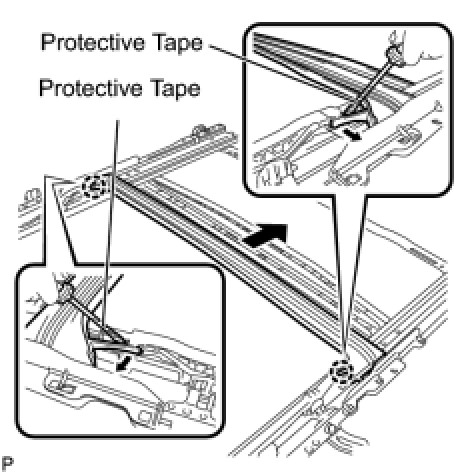 Protective Tape

Protective Tape

P