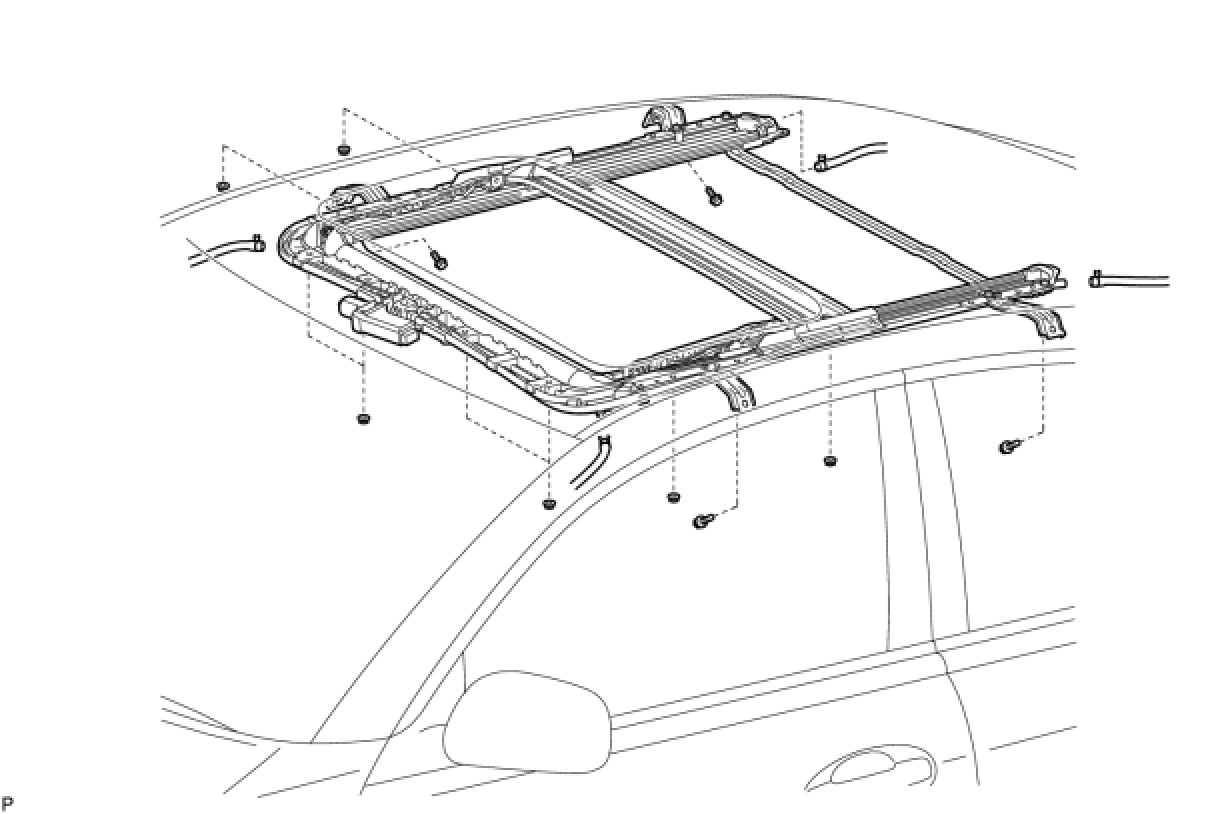 P