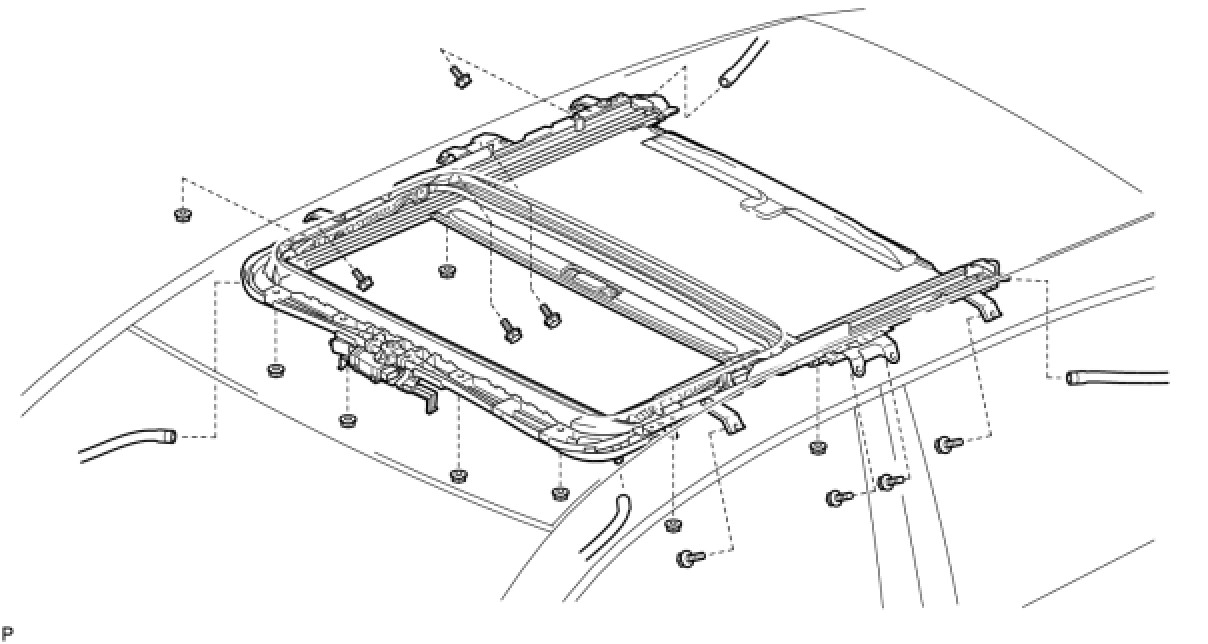 P