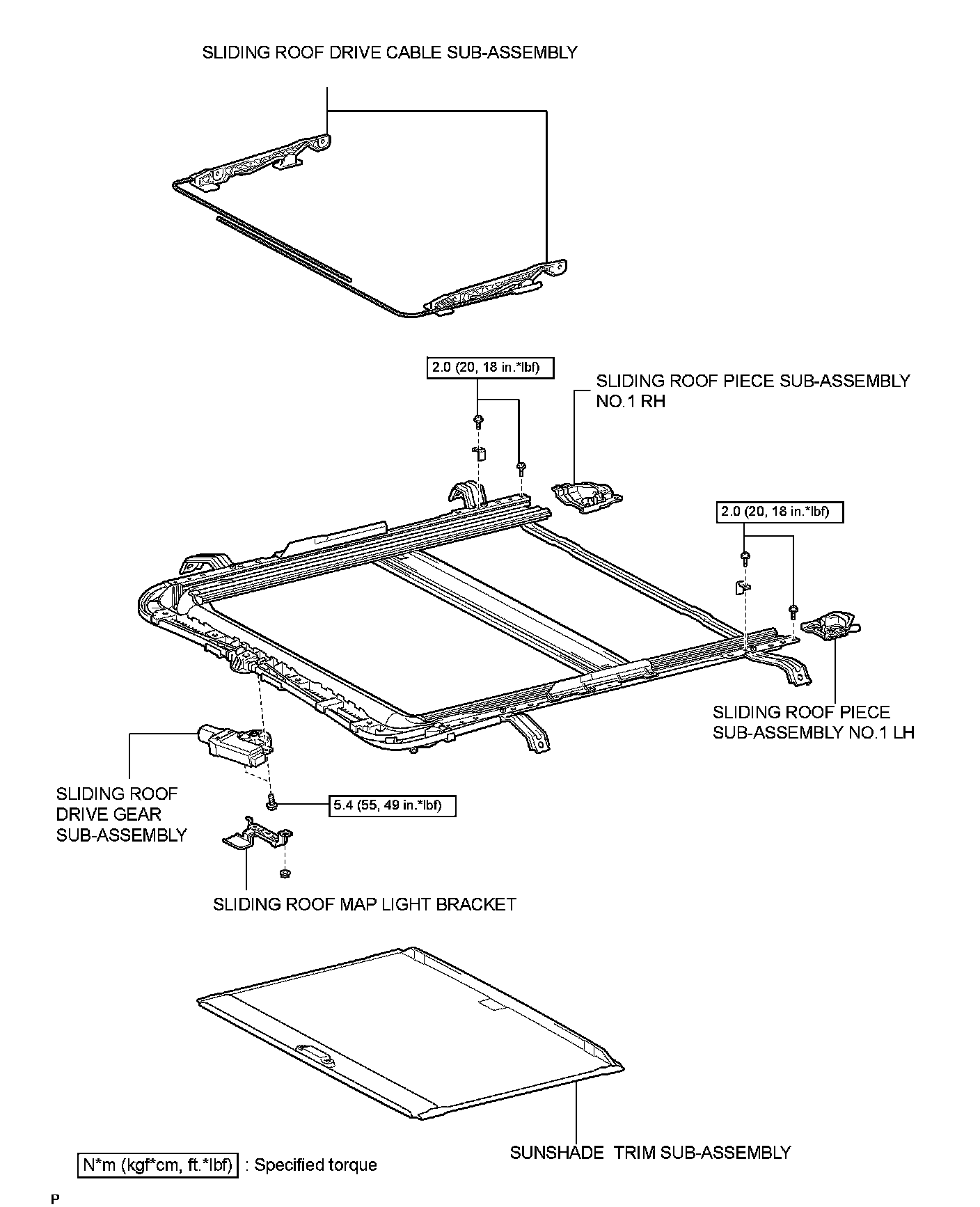 SLIDING ROOF DRIVE CABLE SUB-ASSEMBLY

2.0 (20, 18 in.*lbf)

SLIDING ROOF PIECE SUB-ASSEMBLY NO.1 RH

2.0 (20, 18 in.*lbf)

SLIDING ROOF PIECE SUB-ASSEMBLY NO.1 LH

SLIDING ROOF DRIVE GEAR SUB-ASSEMBLY

5.4 (55, 49 in.*lbf)

SLIDING ROOF MAP LIGHT BRACKET

SUNSHADE TRIM SUB-ASSEMBLY

N*m (kgf*cm, ft.*lbf) : Specified torque

P