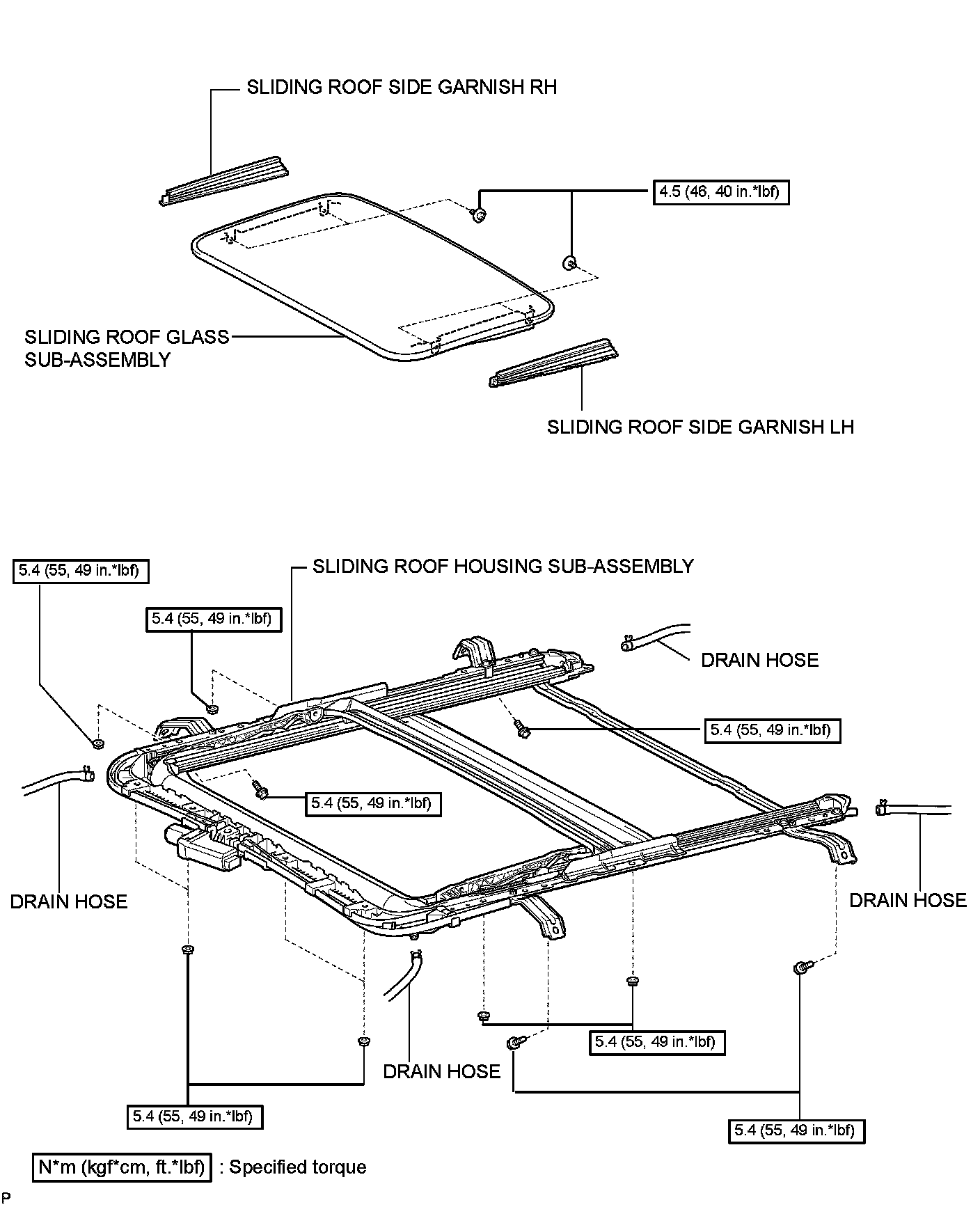 SLIDING ROOF SIDE GARNISH RH

4.5 (46, 40 in.*lbf)

SLIDING ROOF GLASS SUB-ASSEMBLY

SLIDING ROOF SIDE GARNISH LH

5.4 (55, 49 in.*lbf)

SLIDING ROOF HOUSING SUB-ASSEMBLY

5.4 (55, 49 in.*lbf)

DRAIN HOSE

5.4 (55, 49 in.*lbf)

5.4 (55, 49 in.*lbf)

DRAIN HOSE

DRAIN HOSE

DRAIN HOSE

5.4 (55, 49 in.*lbf)

5.4 (55, 49 in.*lbf)

5.4 (55, 49 in.*lbf)

N*m (kgf*cm, ft.*lbf) : Specified torque

P