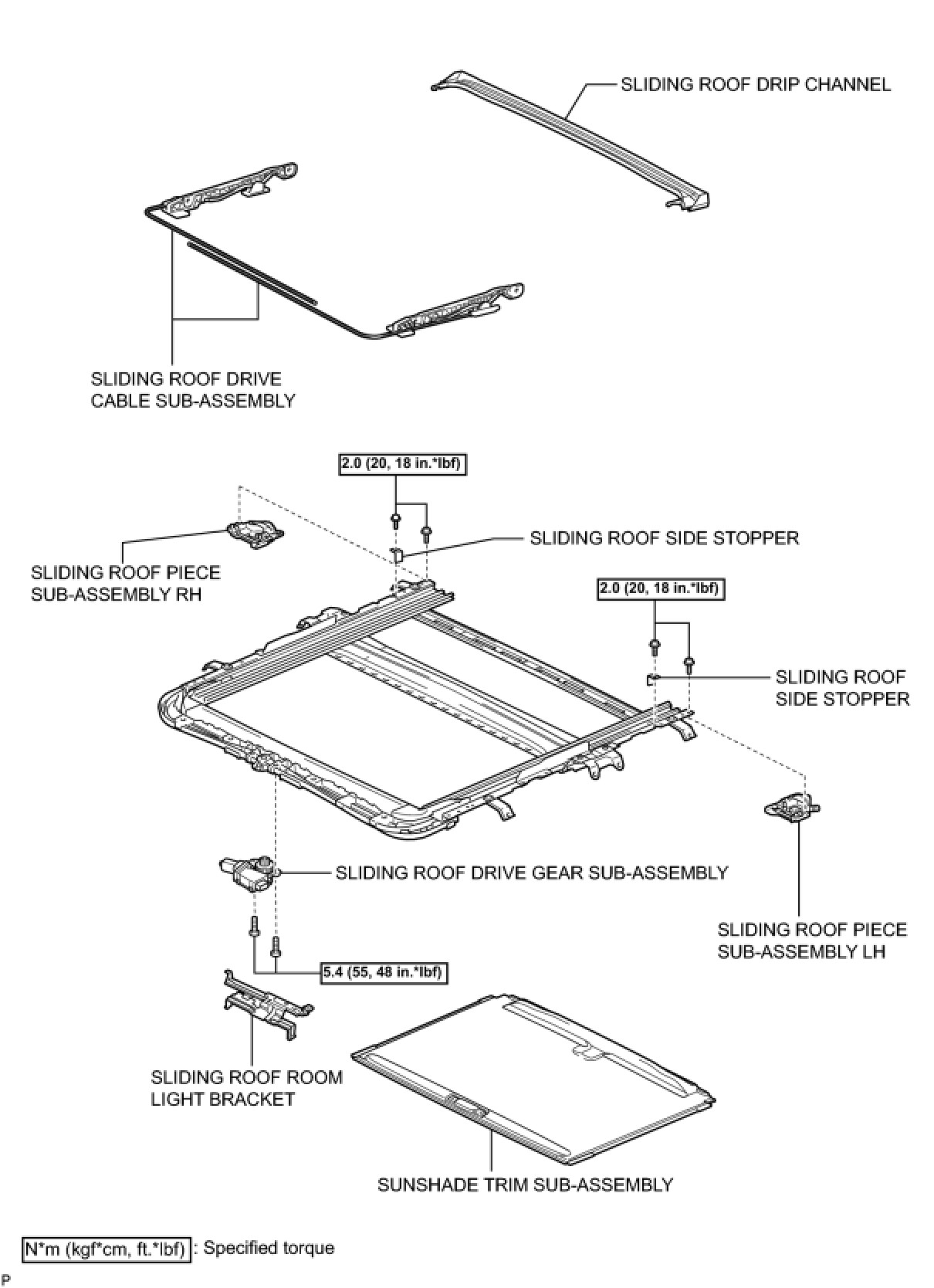 SLIDING ROOF DRIP CHANNEL

SLIDING ROOF DRIVE CABLE SUB-ASSEMBLY

2.0 (20, 18 in.*lbf)

SLIDING ROOF SIDE STOPPER

SLIDING ROOF PIECE SUB-ASSEMBLY RH

2.0 (20, 18 in.*lbf)

SLIDING ROOF SIDE STOPPER

SLIDING ROOF DRIVE GEAR SUB-ASSEMBLY

SLIDING ROOF PIECE SUB-ASSEMBLY LH

5.4 (55, 48 in.*lbf)

SLIDING ROOF ROOM LIGHT BRACKET

SUNSHADE TRIM SUB-ASSEMBLY

N*m (kgf*cm, ft.*lbf) : Specified torque

P