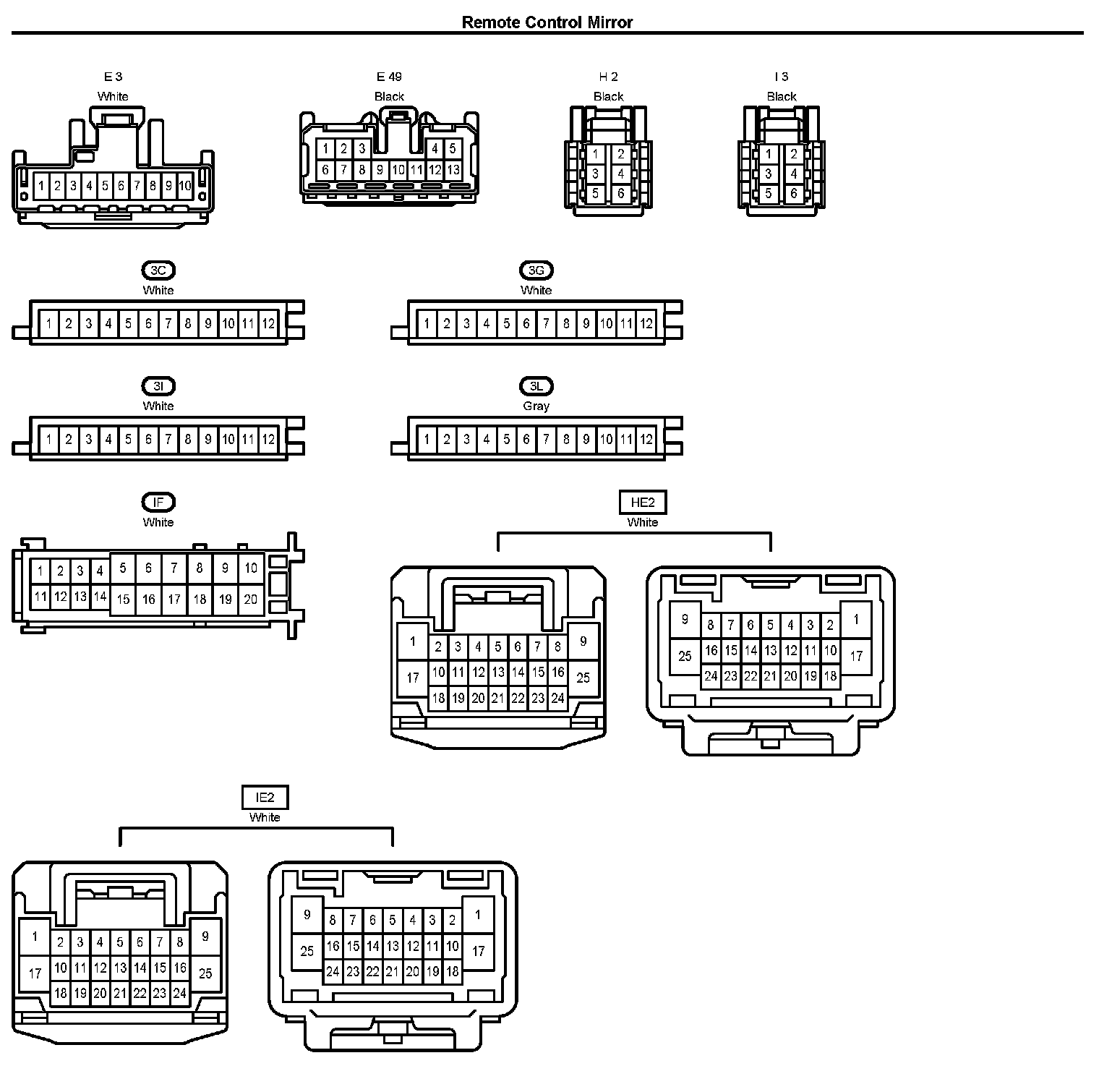 Remote Control Mirror

E 3
White
1 2 3 4 5 6 7 8 9 10

E 49
Black
1 2 3 4 5
6 7 8 9 10 11 12 13

H 2
Black
1 2
3 4
5 6

I 3
Black
1 2
3 4
5 6

3C
White
1 2 3 4 5 6 7 8 9 10 11 12

3G
White
1 2 3 4 5 6 7 8 9 10 11 12

3I
White
1 2 3 4 5 6 7 8 9 10 11 12

3L
Gray
1 2 3 4 5 6 7 8 9 10 11 12

IF
White
1 2 3 4 5 6 7 8 9 10
11 12 13 14 15 16 17 18 19 20

HE2
White
1 2 3 4 5 6 7 8 9
17 10 11 12 13 14 15 16 25
18 19 20 21 22 23 24

9 8 7 6 5 4 3 2 1
25 16 15 14 13 12 11 10 17
24 23 22 21 20 19 18

IE2
White
1 2 3 4 5 6 7 8 9
17 10 11 12 13 14 15 16 25
18 19 20 21 22 23 24

9 8 7 6 5 4 3 2 1
25 16 15 14 13 12 11 10 17
24 23 22 21 20 19 18