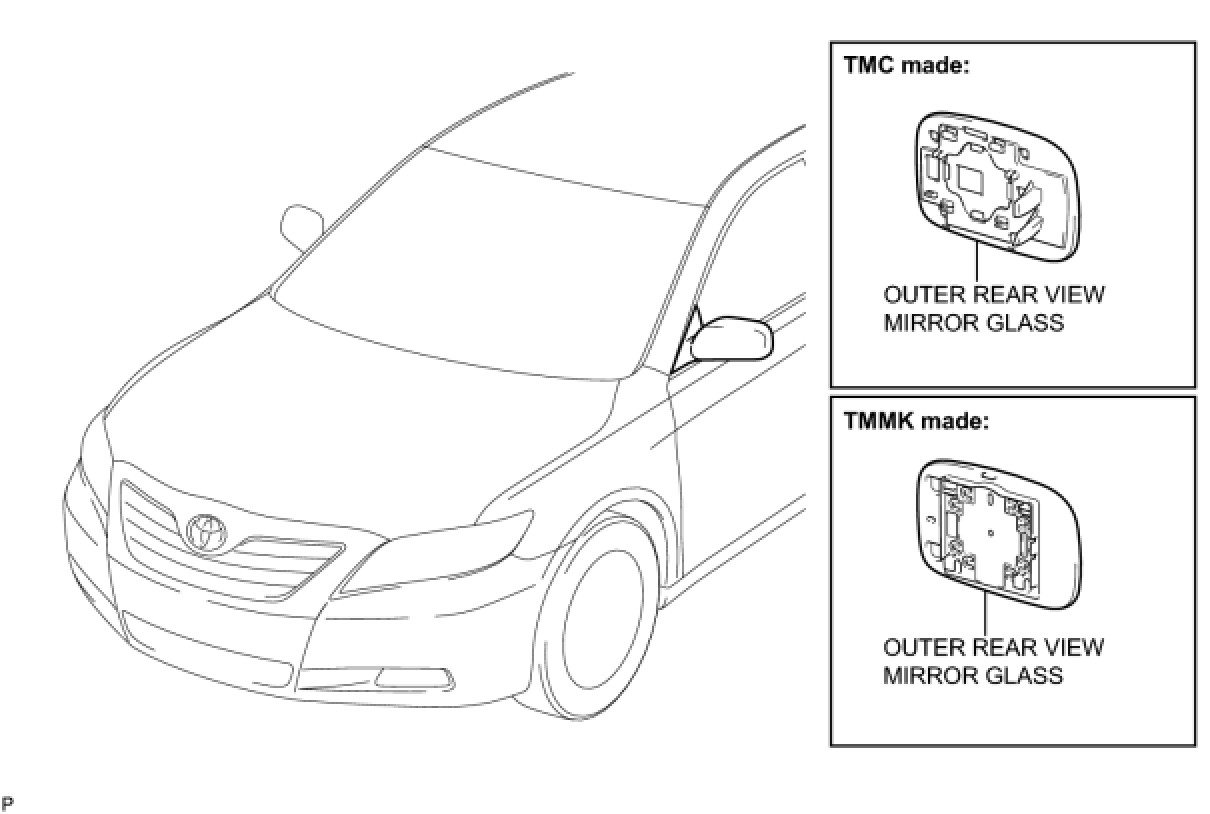 TMC made:

OUTER REAR VIEW MIRROR GLASS

TMMK made:

OUTER REAR VIEW MIRROR GLASS

P