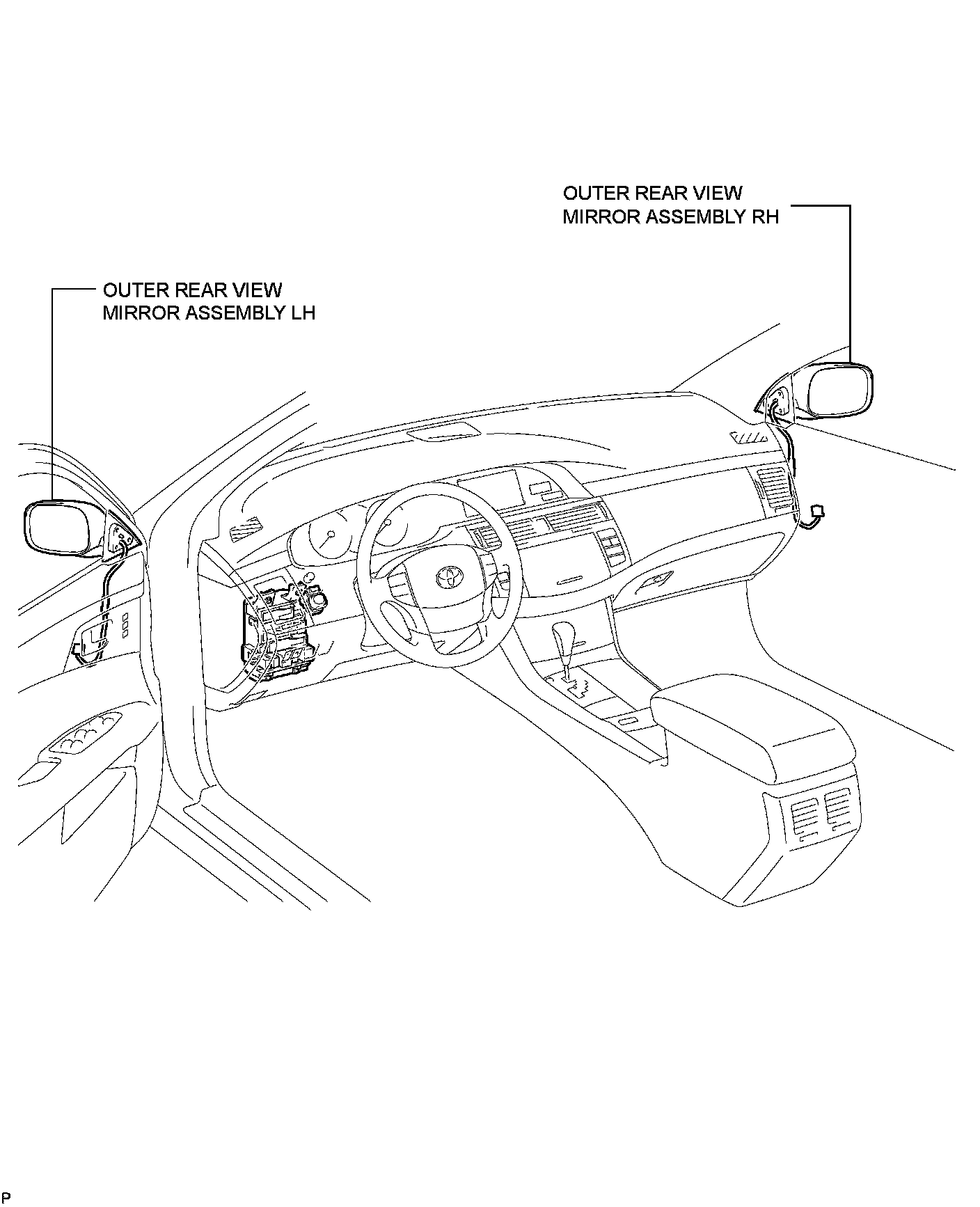 OUTER REAR VIEW MIRROR ASSEMBLY RH

OUTER REAR VIEW MIRROR ASSEMBLY LH

P