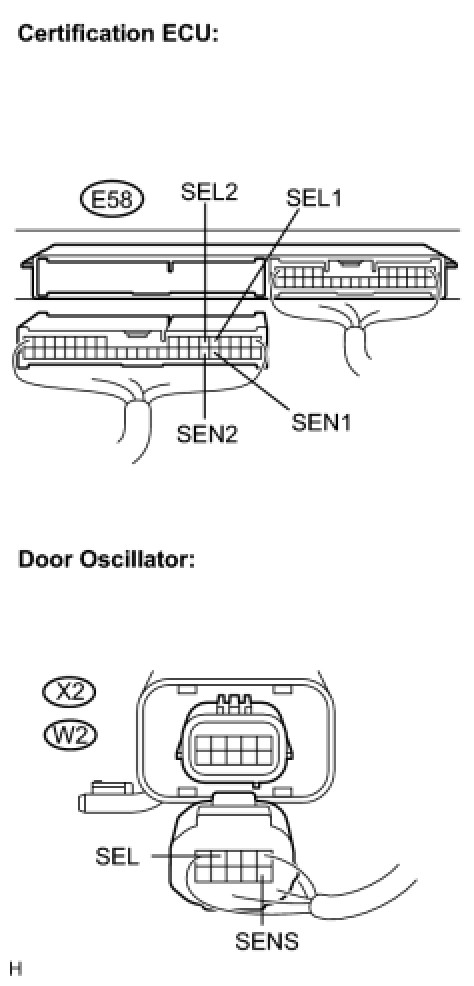 Certification ECU:

E58

SEL2

SEL1

SEN2

SEN1

Door Oscillator:

X2

W2

SEL

SENS

H