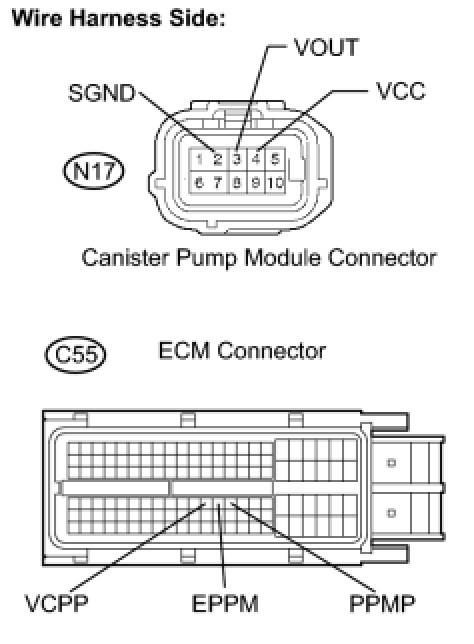 Wire Harness Side:

VOUT
SGND
VCC

N17

1 2 3 4 5
6 7 8 9 10

Canister Pump Module Connector

C55 ECM Connector

VCPP
EPPM
PPMP