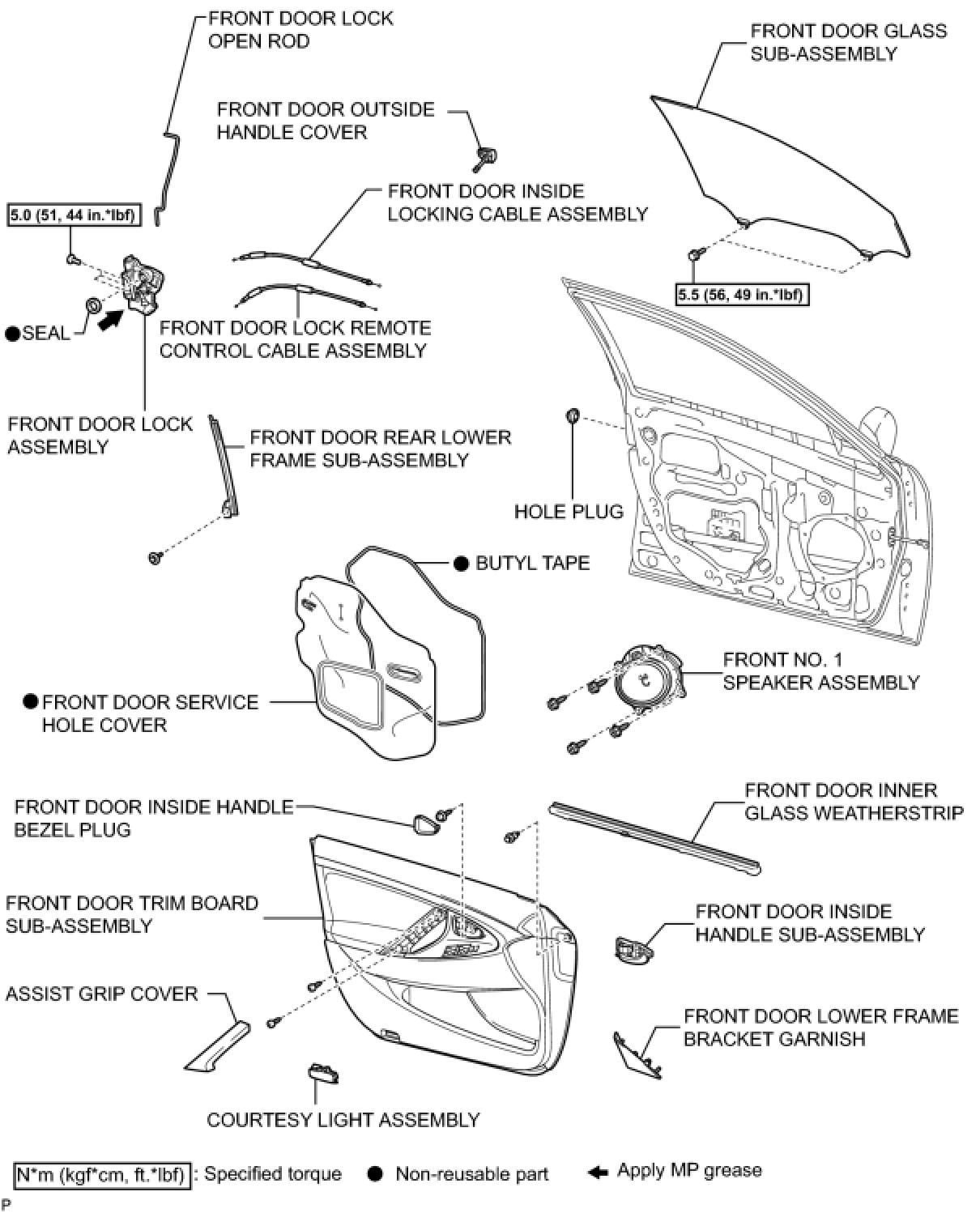 FRONT DOOR LOCK OPEN ROD

FRONT DOOR GLASS SUB-ASSEMBLY

FRONT DOOR OUTSIDE HANDLE COVER

FRONT DOOR INSIDE LOCKING CABLE ASSEMBLY

5.0 (51, 44 in.*lbf)

5.5 (56, 49 in.*lbf)

●SEAL

FRONT DOOR LOCK REMOTE CONTROL CABLE ASSEMBLY

FRONT DOOR LOCK ASSEMBLY

FRONT DOOR REAR LOWER FRAME SUB-ASSEMBLY

HOLE PLUG

● BUTYL TAPE

●FRONT DOOR SERVICE HOLE COVER

FRONT NO. 1 SPEAKER ASSEMBLY

FRONT DOOR INSIDE HANDLE BEZEL PLUG

FRONT DOOR INNER GLASS WEATHERSTRIP

FRONT DOOR TRIM BOARD SUB-ASSEMBLY

FRONT DOOR INSIDE HANDLE SUB-ASSEMBLY

ASSIST GRIP COVER

FRONT DOOR LOWER FRAME BRACKET GARNISH

COURTESY LIGHT ASSEMBLY

N*m (kgf*cm, ft.*lbf) : Specified torque ● Non-reusable part ← Apply MP grease

P