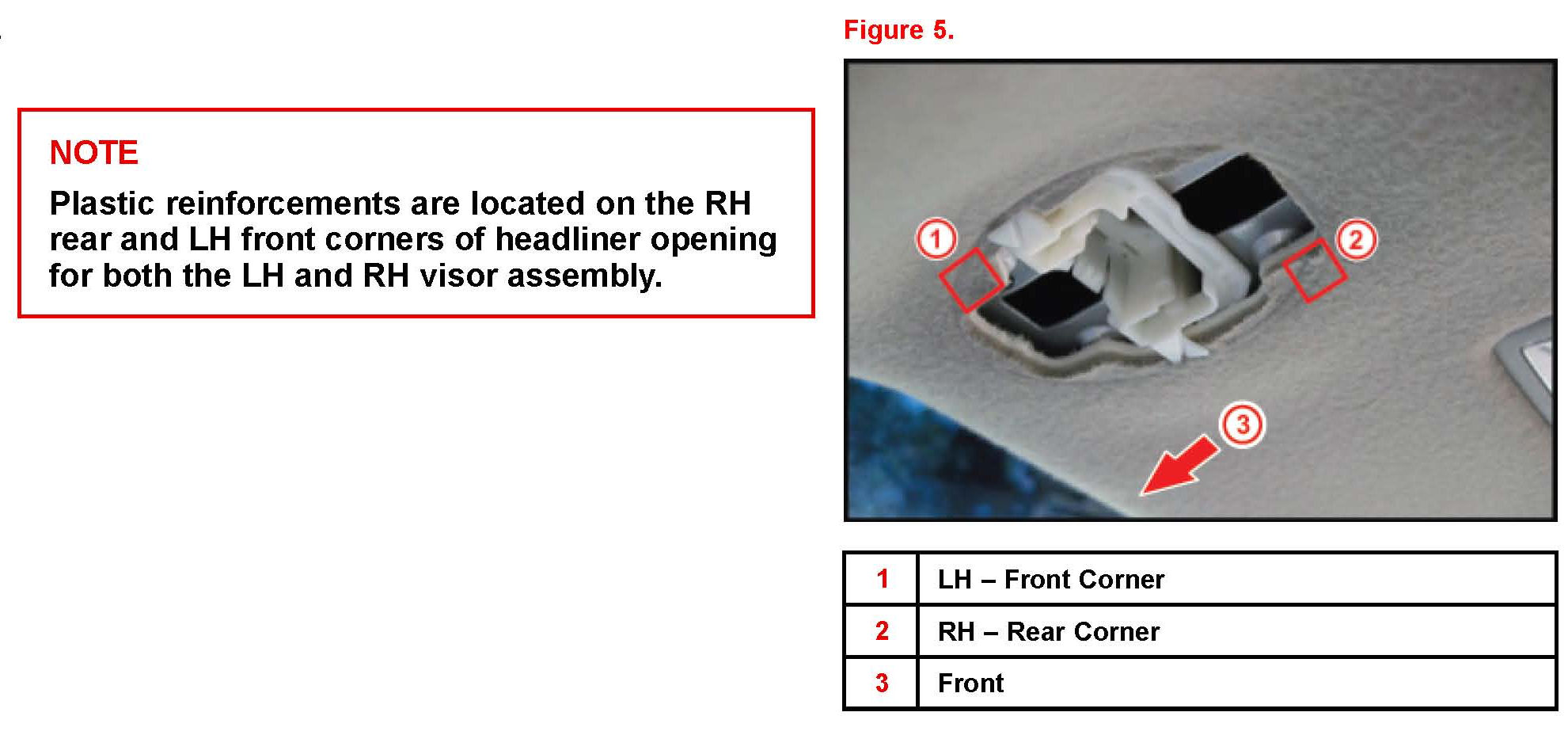 NOTE

Plastic reinforcements are located on the RH rear and LH front corners of headliner opening for both the LH and RH visor assembly.

Figure 5.

1

2

3

| 1 | LH – Front Corner |
|---|---|
| 2 | RH – Rear Corner |
| 3 | Front |