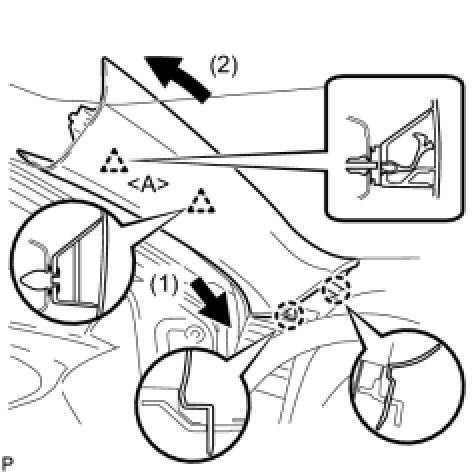 (2)

<A>

(1)

P