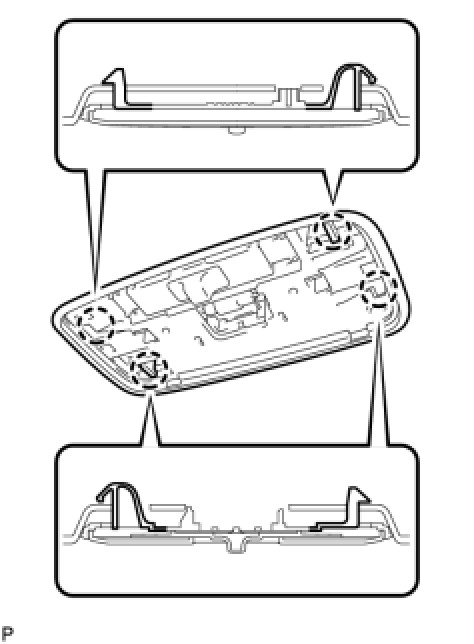 P