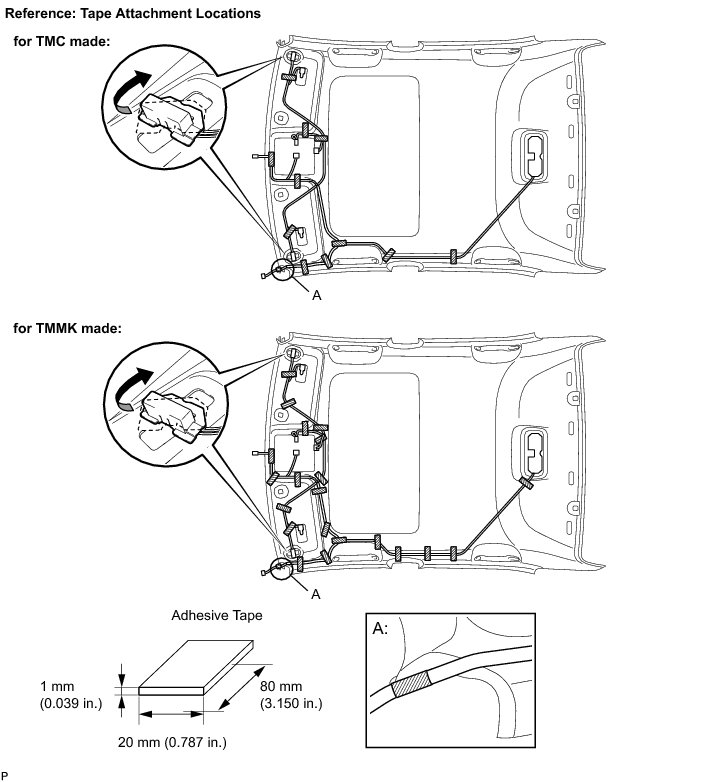 Reference: Tape Attachment Locations

for TMC made:

A

for TMMK made:

A

Adhesive Tape

1 mm (0.039 in.)

80 mm (3.150 in.)

20 mm (0.787 in.)

A:

P