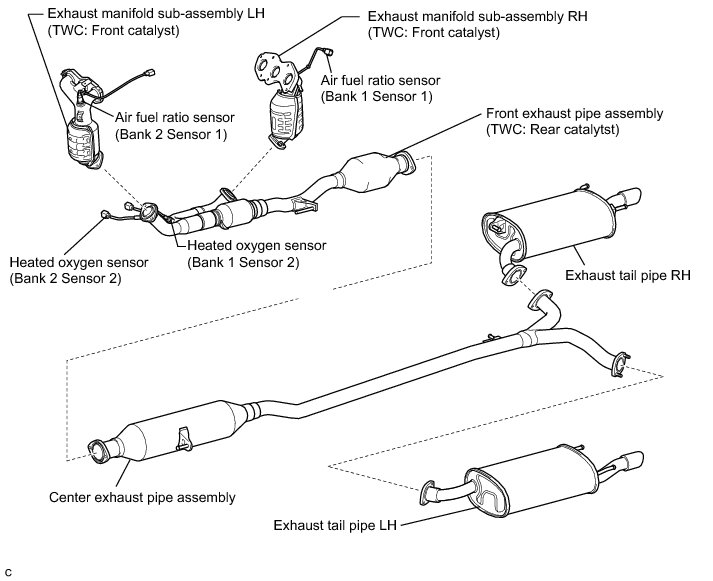 Exhaust manifold sub-assembly LH
(TWC: Front catalyst)

Exhaust manifold sub-assembly RH
(TWC: Front catalyst)

Air fuel ratio sensor
(Bank 1 Sensor 1)

Air fuel ratio sensor
(Bank 2 Sensor 1)

Front exhaust pipe assembly
(TWC: Rear catalytst)

Heated oxygen sensor
(Bank 1 Sensor 2)

Heated oxygen sensor
(Bank 2 Sensor 2)

Exhaust tail pipe RH

Center exhaust pipe assembly

Exhaust tail pipe LH

C