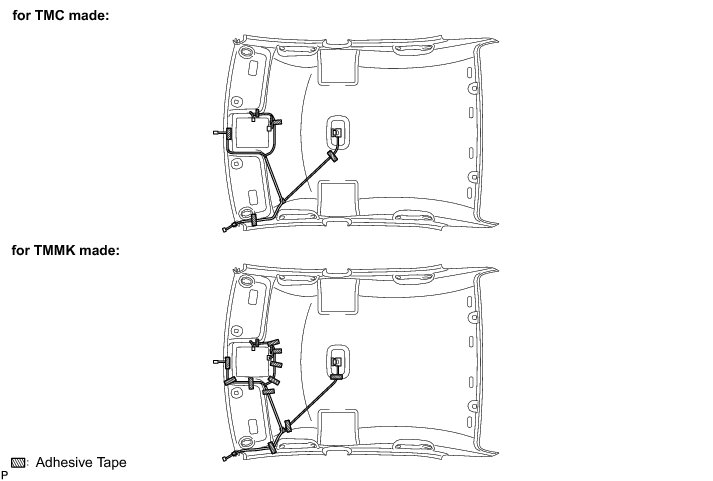 for TMC made:

for TMMK made:

: Adhesive Tape

P