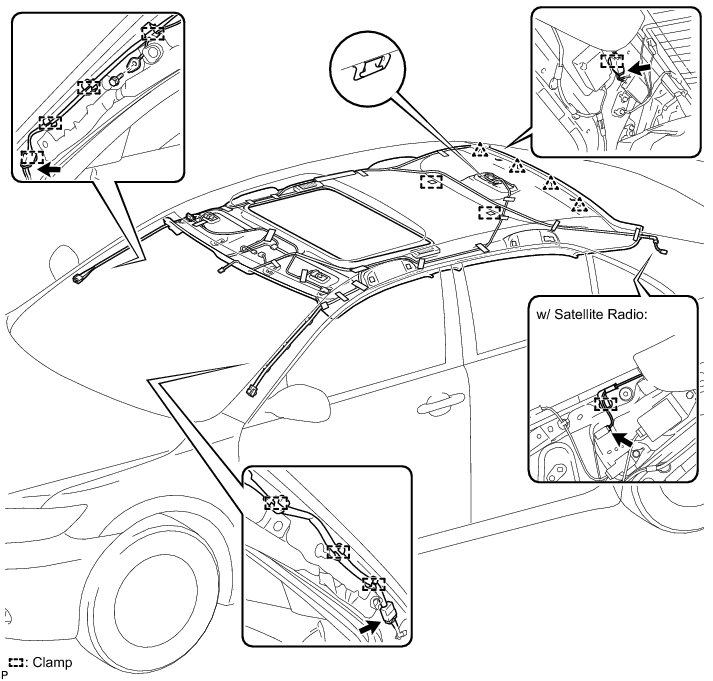 w/ Satellite Radio:

: Clamp

P