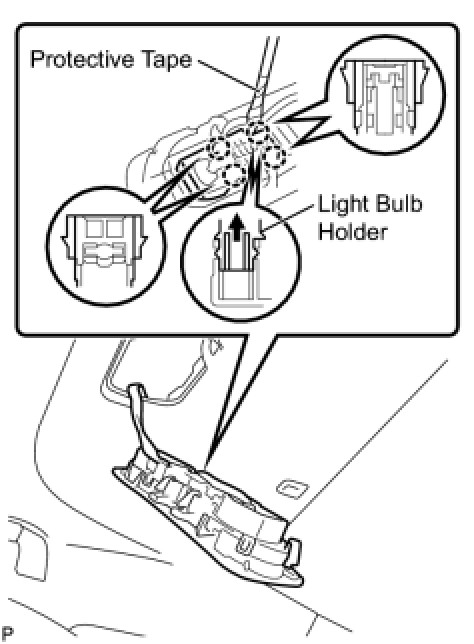 Protective Tape

Light Bulb Holder

P