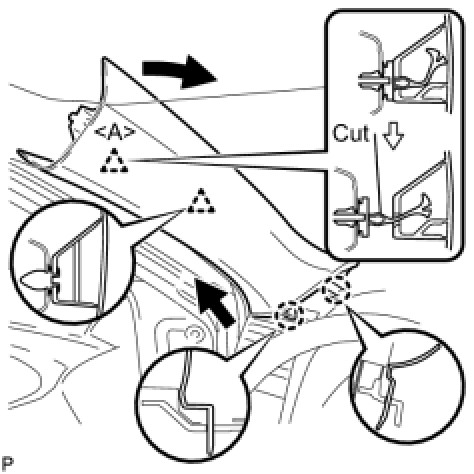 <A>

Cut

P