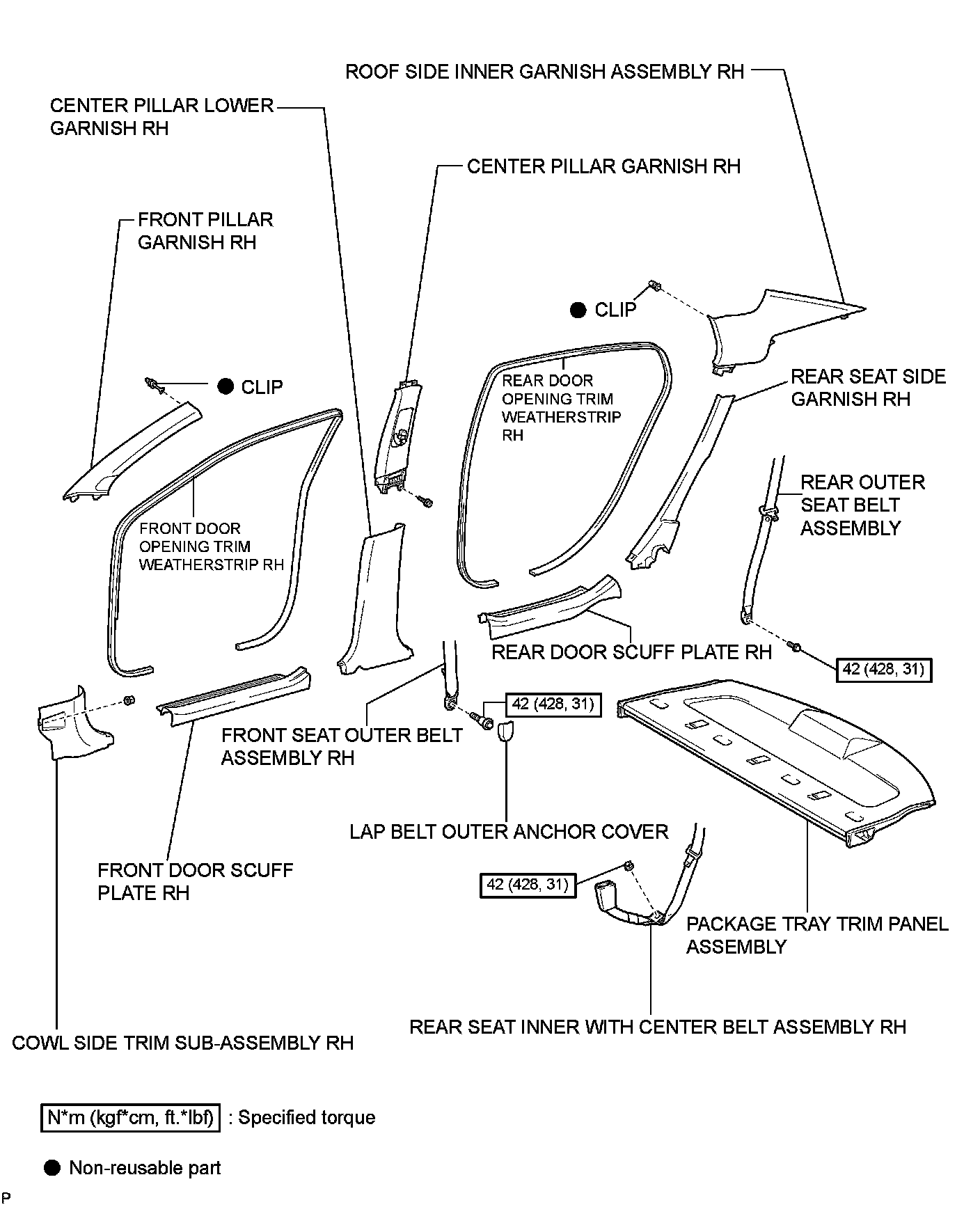 ROOF SIDE INNER GARNISH ASSEMBLY RH

CENTER PILLAR LOWER GARNISH RH

CENTER PILLAR GARNISH RH

FRONT PILLAR GARNISH RH

● CLIP

● CLIP

REAR DOOR OPENING TRIM WEATHERSTRIP RH

REAR SEAT SIDE GARNISH RH

REAR OUTER SEAT BELT ASSEMBLY

FRONT DOOR OPENING TRIM WEATHERSTRIP RH

REAR DOOR SCUFF PLATE RH

42 (428, 31)

42 (428, 31)

FRONT SEAT OUTER BELT ASSEMBLY RH

LAP BELT OUTER ANCHOR COVER

FRONT DOOR SCUFF PLATE RH

42 (428, 31)

PACKAGE TRAY TRIM PANEL ASSEMBLY

REAR SEAT INNER WITH CENTER BELT ASSEMBLY RH

COWL SIDE TRIM SUB-ASSEMBLY RH

N*m (kgf*cm, ft.*lbf) : Specified torque

● Non-reusable part

P