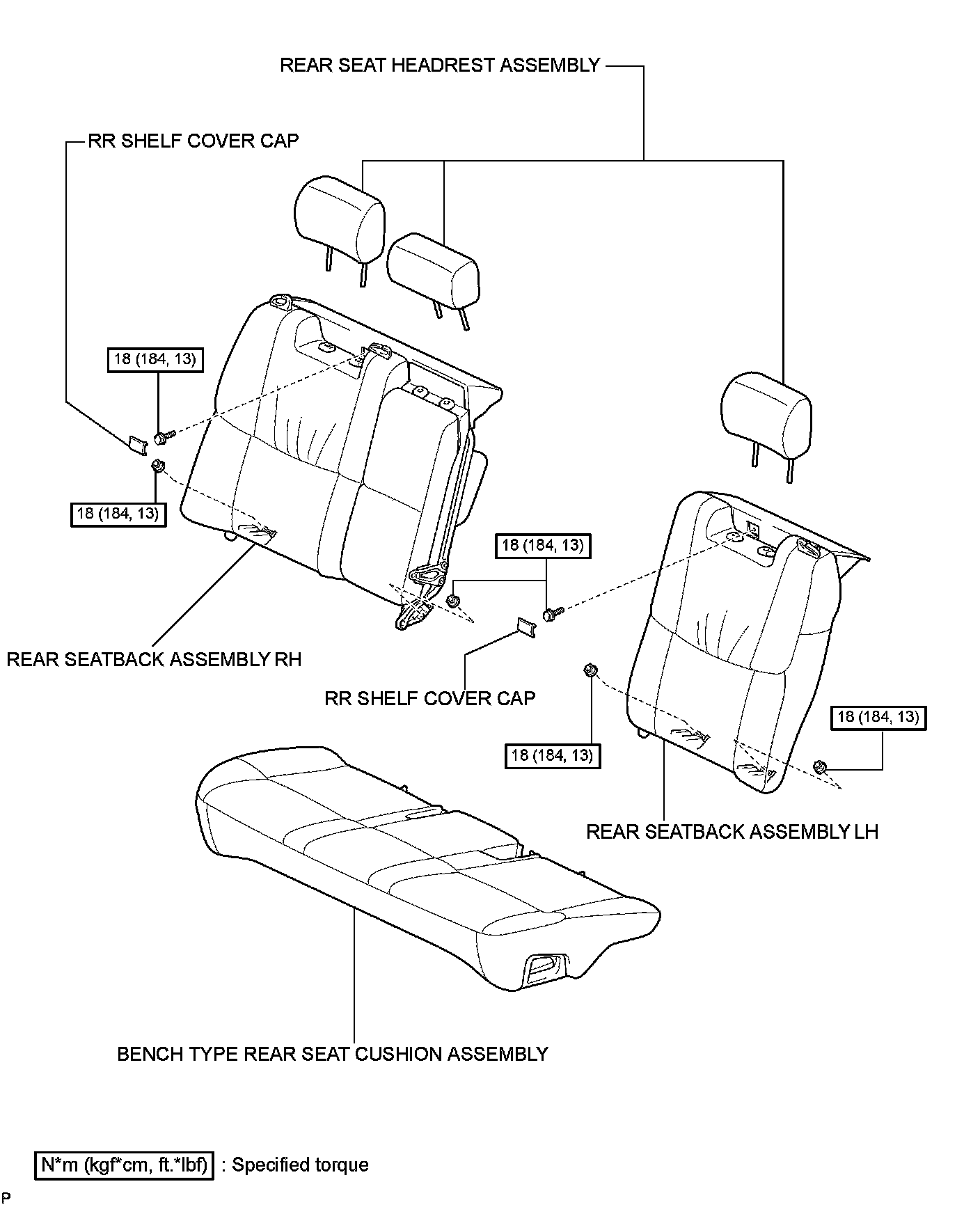 REAR SEAT HEADREST ASSEMBLY

RR SHELF COVER CAP

18 (184, 13)

18 (184, 13)

18 (184, 13)

REAR SEATBACK ASSEMBLY RH

RR SHELF COVER CAP

18 (184, 13)

18 (184, 13)

REAR SEATBACK ASSEMBLY LH

BENCH TYPE REAR SEAT CUSHION ASSEMBLY

N*m (kgf*cm, ft.*lbf) : Specified torque

P