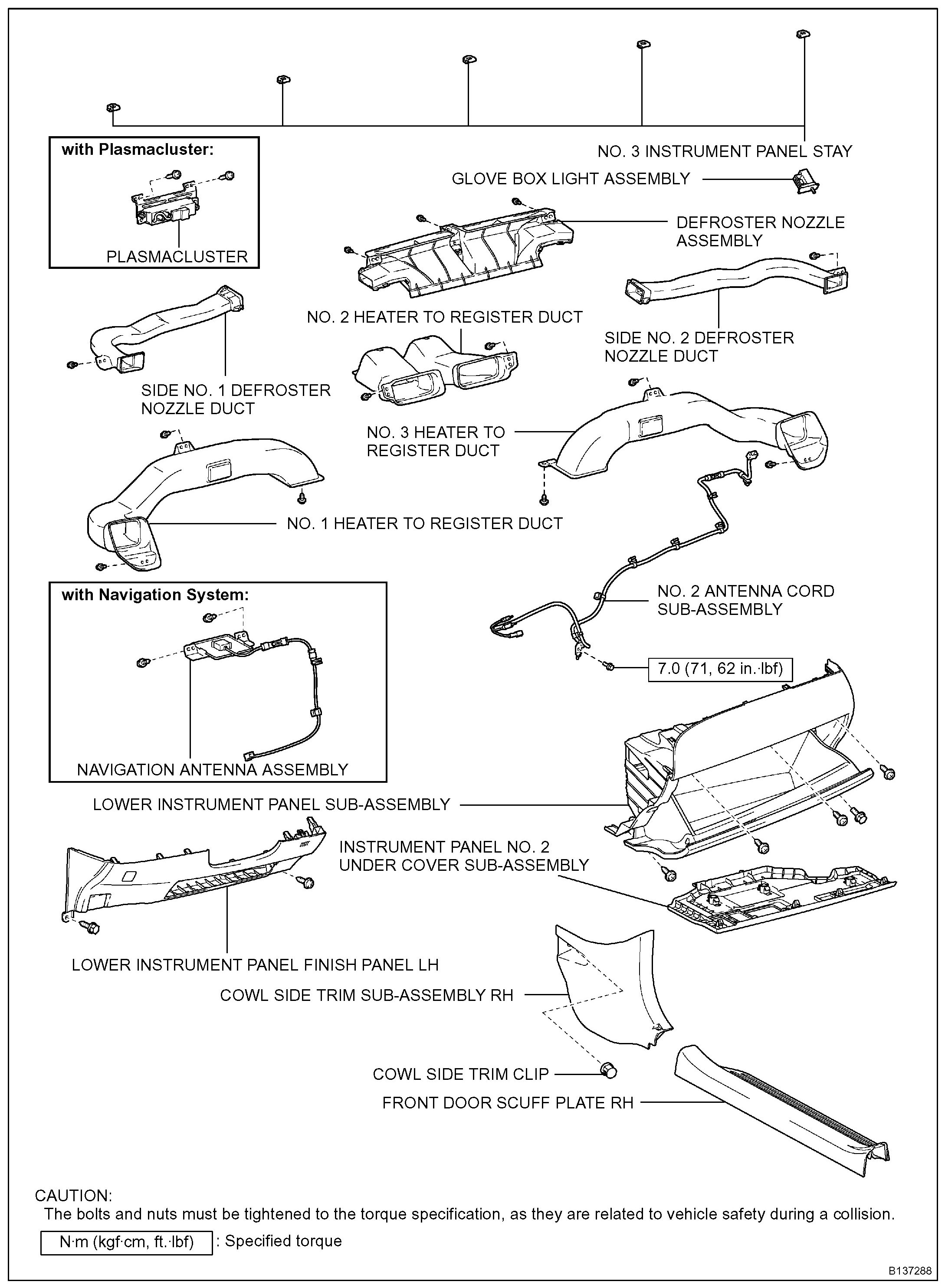 with Plasmacluster:

PLASMACLUSTER

NO. 3 INSTRUMENT PANEL STAY

GLOVE BOX LIGHT ASSEMBLY

DEFROSTER NOZZLE ASSEMBLY

NO. 2 HEATER TO REGISTER DUCT

SIDE NO. 2 DEFROSTER NOZZLE DUCT

SIDE NO. 1 DEFROSTER NOZZLE DUCT

NO. 3 HEATER TO REGISTER DUCT

NO. 1 HEATER TO REGISTER DUCT

with Navigation System:

NAVIGATION ANTENNA ASSEMBLY

NO. 2 ANTENNA CORD SUB-ASSEMBLY

7.0 (71, 62 in.·lbf)

LOWER INSTRUMENT PANEL SUB-ASSEMBLY

INSTRUMENT PANEL NO. 2 UNDER COVER SUB-ASSEMBLY

LOWER INSTRUMENT PANEL FINISH PANEL LH

COWL SIDE TRIM SUB-ASSEMBLY RH

COWL SIDE TRIM CLIP

FRONT DOOR SCUFF PLATE RH

CAUTION:
The bolts and nuts must be tightened to the torque specification, as they are related to vehicle safety during a collision.

N·m (kgf·cm, ft.·lbf) : Specified torque

B137288