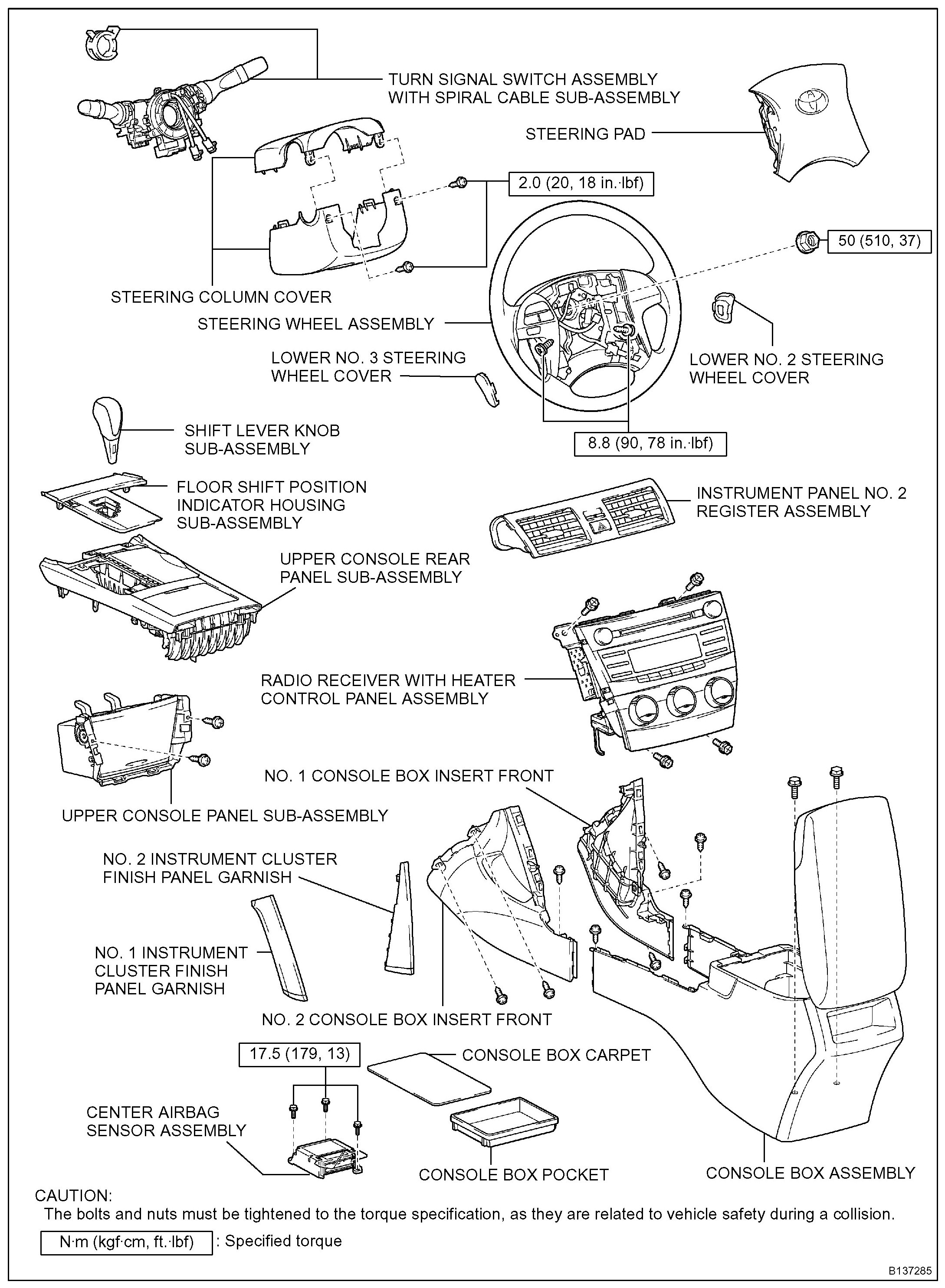 TURN SIGNAL SWITCH ASSEMBLY WITH SPIRAL CABLE SUB-ASSEMBLY

STEERING PAD

2.0 (20, 18 in.·lbf)

50 (510, 37)

STEERING COLUMN COVER

STEERING WHEEL ASSEMBLY

LOWER NO. 3 STEERING WHEEL COVER

LOWER NO. 2 STEERING WHEEL COVER

SHIFT LEVER KNOB SUB-ASSEMBLY

8.8 (90, 78 in.·lbf)

FLOOR SHIFT POSITION INDICATOR HOUSING SUB-ASSEMBLY

INSTRUMENT PANEL NO. 2 REGISTER ASSEMBLY

UPPER CONSOLE REAR PANEL SUB-ASSEMBLY

RADIO RECEIVER WITH HEATER CONTROL PANEL ASSEMBLY

NO. 1 CONSOLE BOX INSERT FRONT

UPPER CONSOLE PANEL SUB-ASSEMBLY

NO. 2 INSTRUMENT CLUSTER FINISH PANEL GARNISH

NO. 1 INSTRUMENT CLUSTER FINISH PANEL GARNISH

NO. 2 CONSOLE BOX INSERT FRONT

17.5 (179, 13)

CONSOLE BOX CARPET

CENTER AIRBAG SENSOR ASSEMBLY

CONSOLE BOX POCKET

CONSOLE BOX ASSEMBLY

CAUTION:
The bolts and nuts must be tightened to the torque specification, as they are related to vehicle safety during a collision.

N·m (kgf·cm, ft.·lbf) : Specified torque

B137285