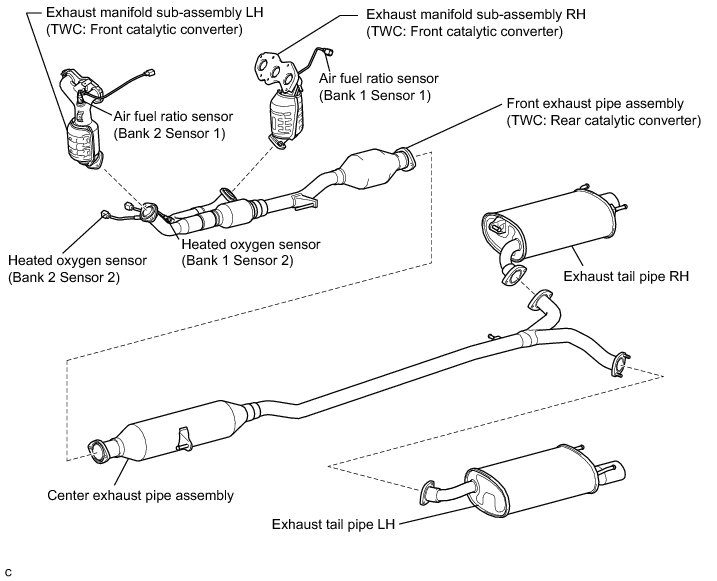 Exhaust manifold sub-assembly LH
(TWC: Front catalytic converter)

Exhaust manifold sub-assembly RH
(TWC: Front catalytic converter)

Air fuel ratio sensor
(Bank 1 Sensor 1)

Air fuel ratio sensor
(Bank 2 Sensor 1)

Front exhaust pipe assembly
(TWC: Rear catalytic converter)

Heated oxygen sensor
(Bank 1 Sensor 2)

Heated oxygen sensor
(Bank 2 Sensor 2)

Exhaust tail pipe RH

Center exhaust pipe assembly

Exhaust tail pipe LH

C