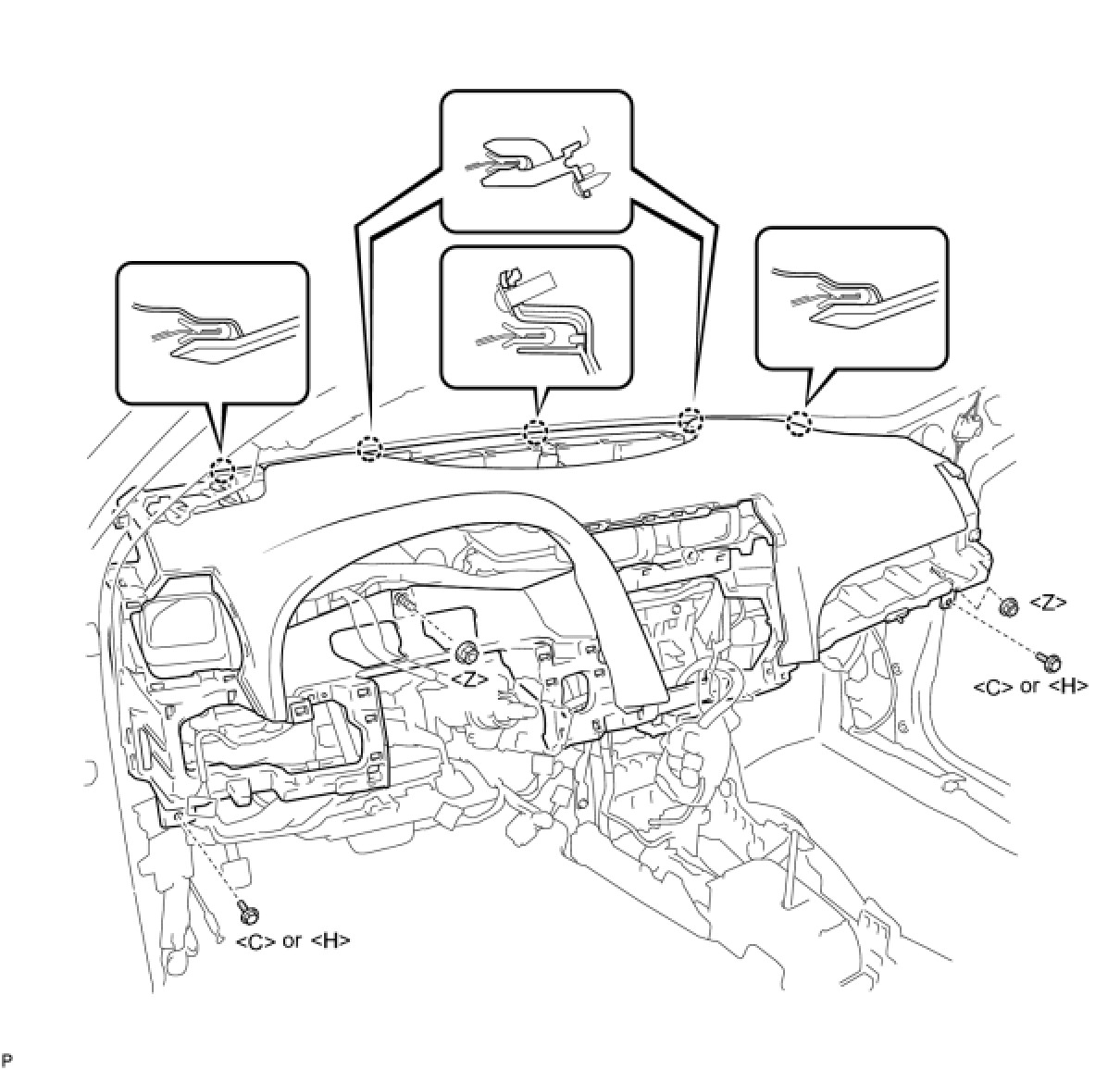 <Z>

<Z>

<C> or <H>

<C> or <H>

P