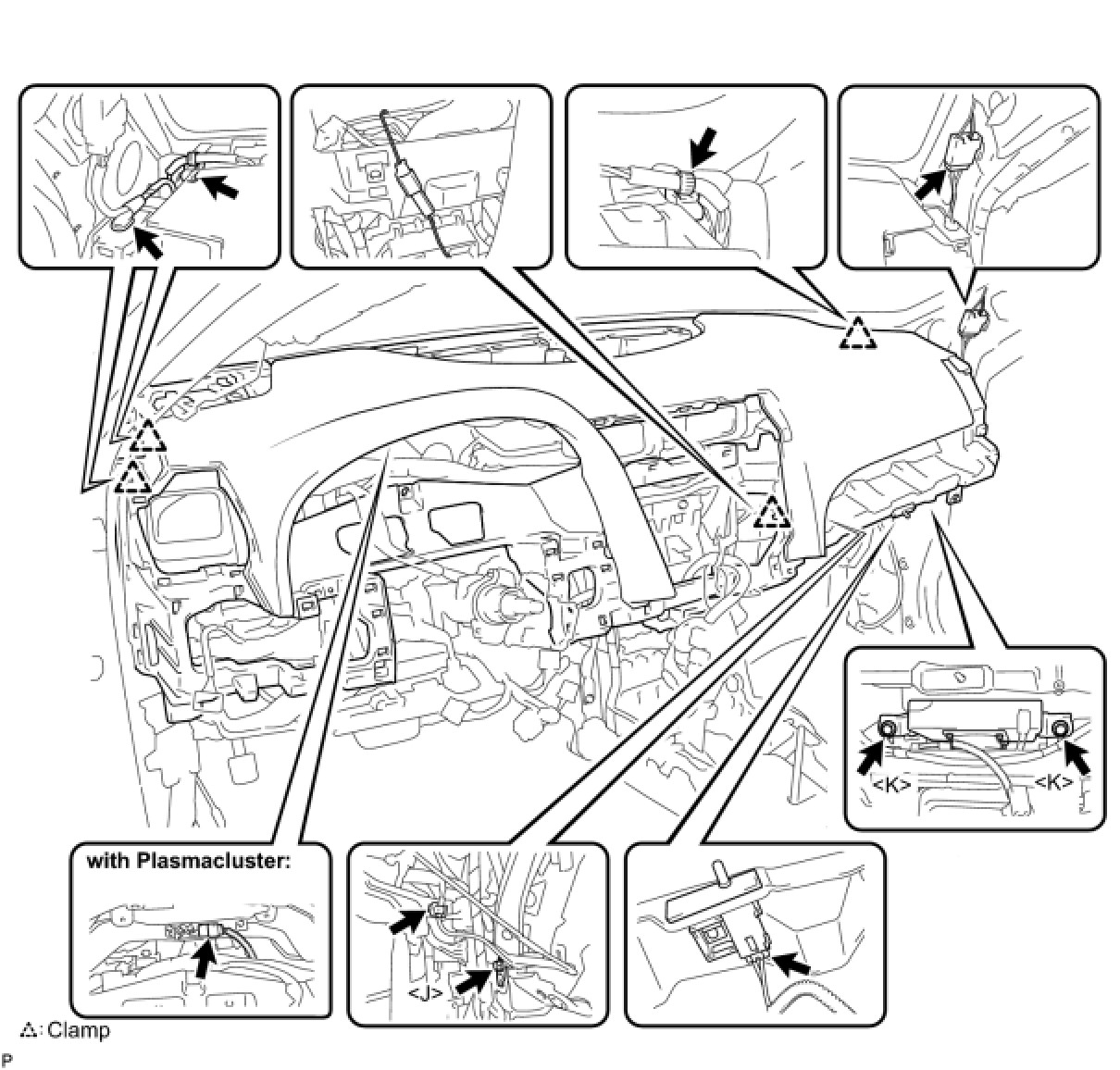 <K>
<K>

with Plasmacluster:

<J>

△: Clamp

P