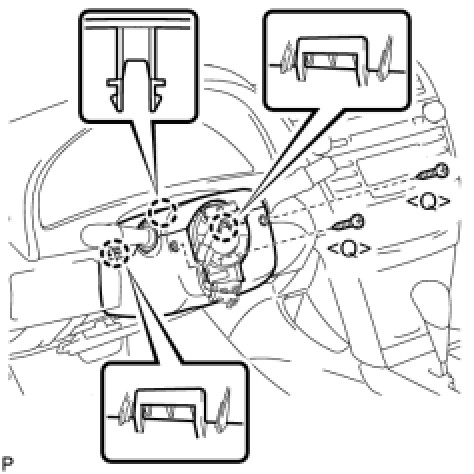 <Q>

<Q>

P