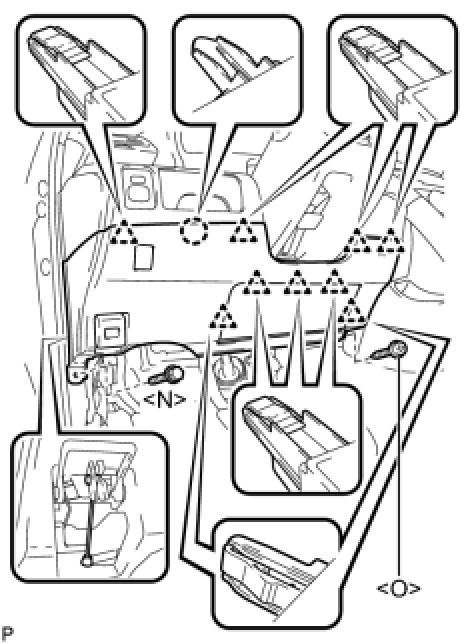 <N>

<O>

P