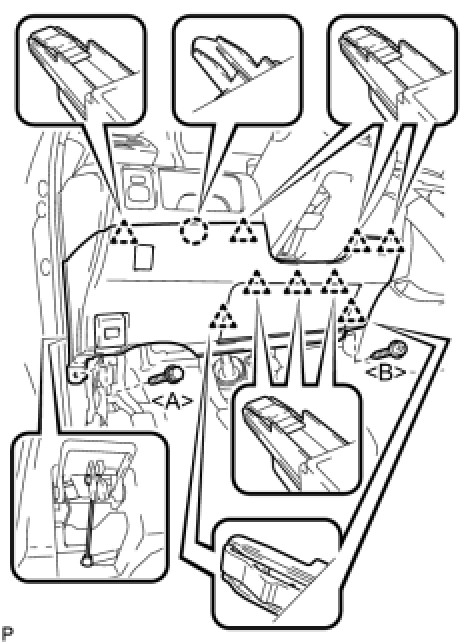 <A>

<B>

P