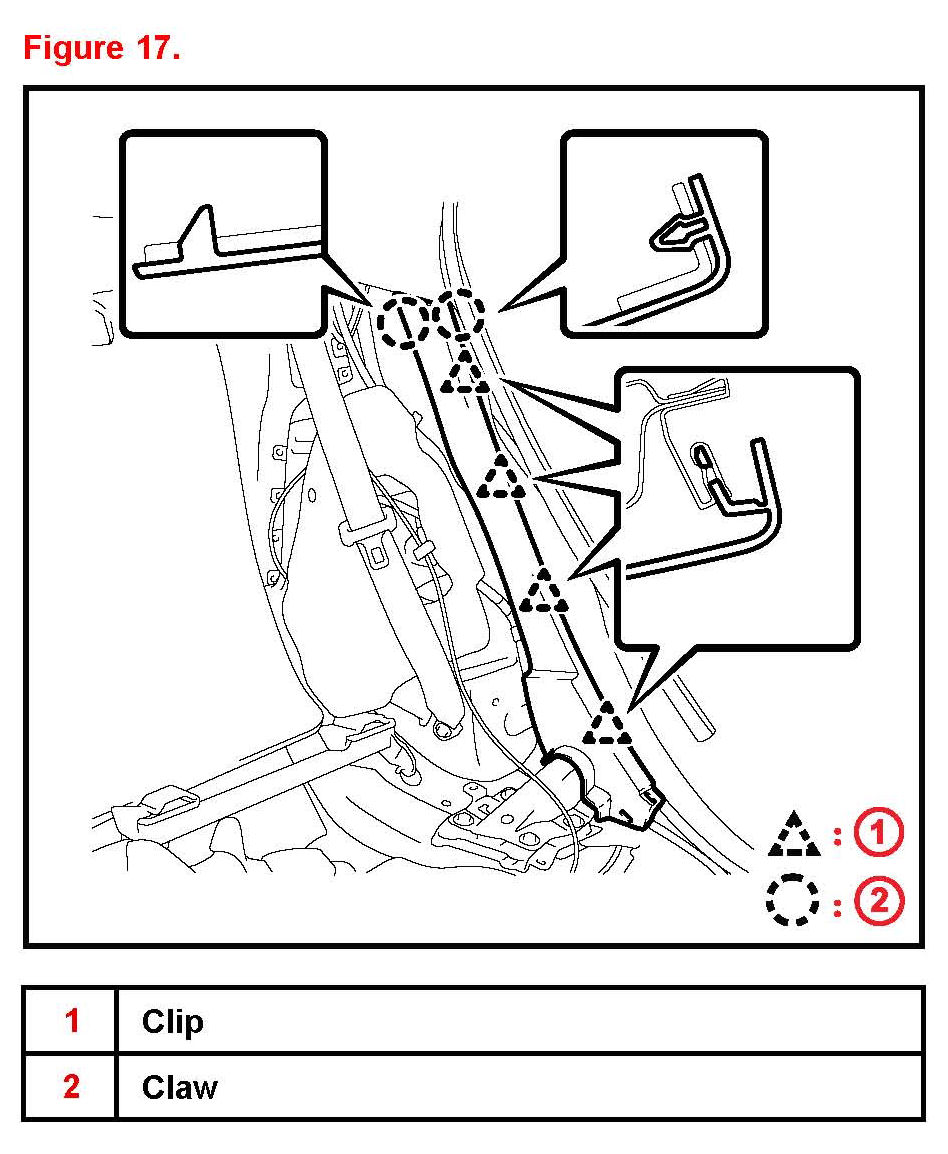 Figure 17.

: 1
: 2

| 1 | Clip |
|---|---|
| 2 | Claw |