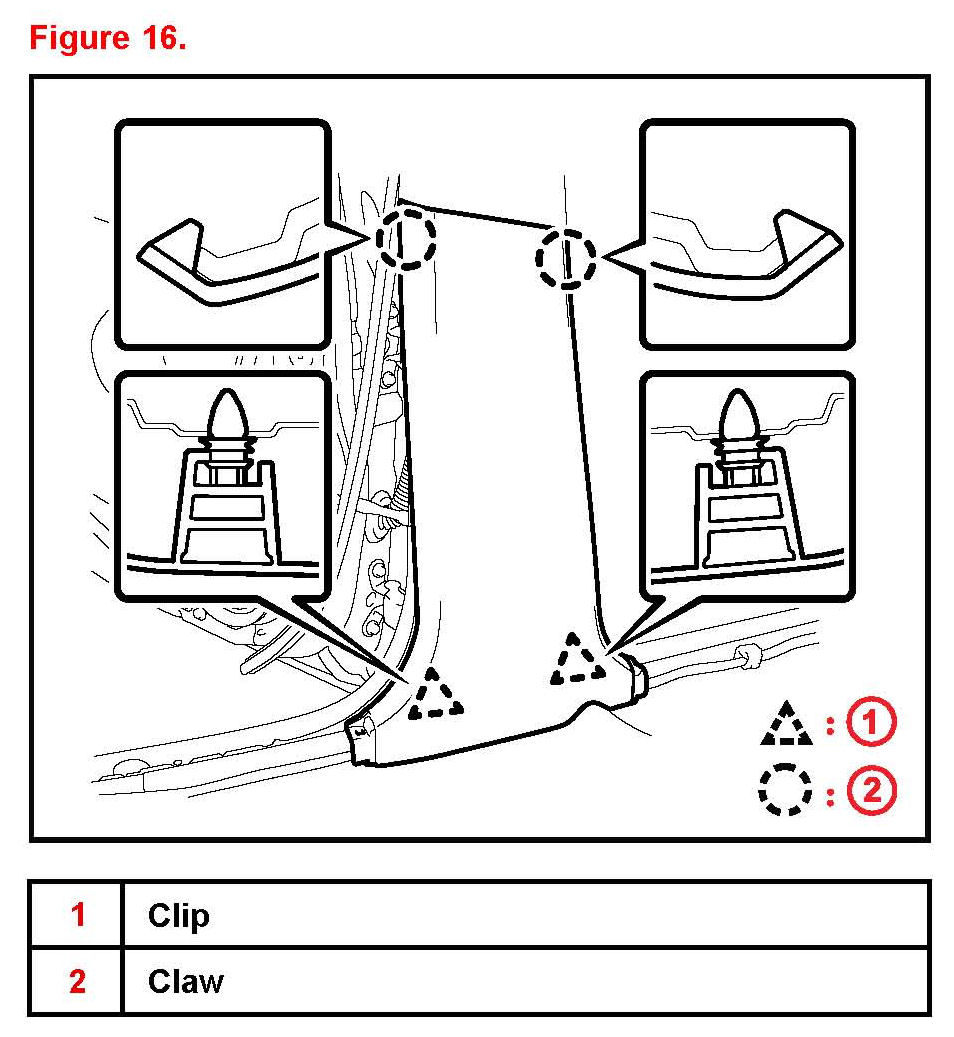 Figure 16.

: 1
: 2

| 1 | Clip |
|---|---|
| 2 | Claw |