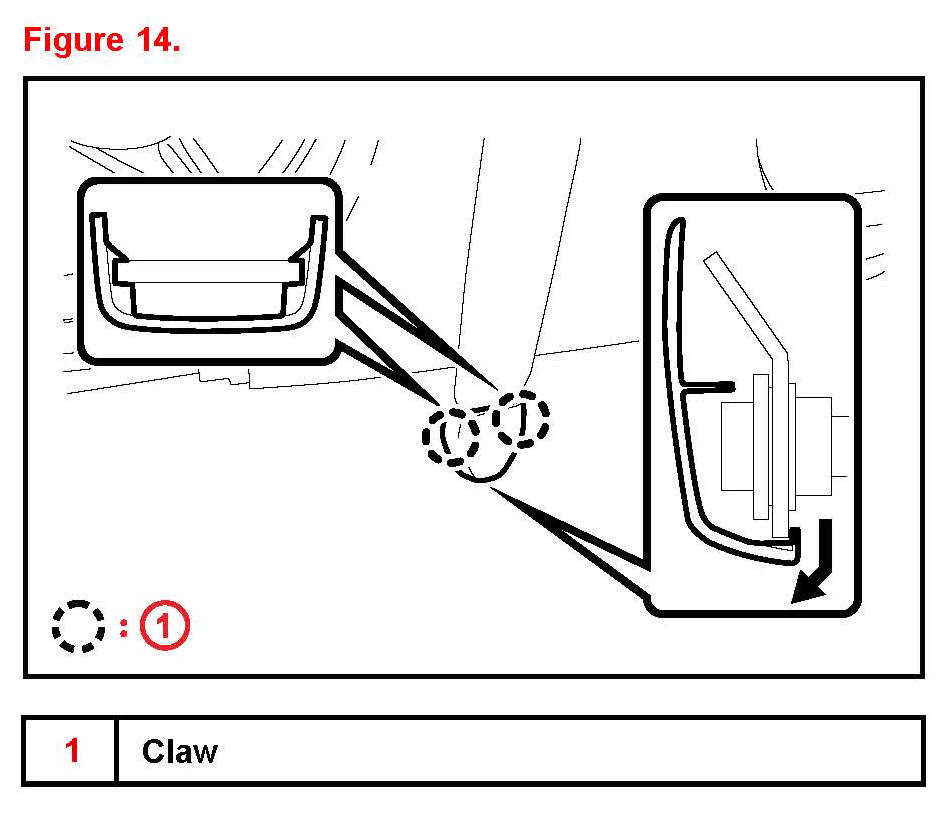 Figure 14.

: 1

| 1 | Claw |
|---|---|