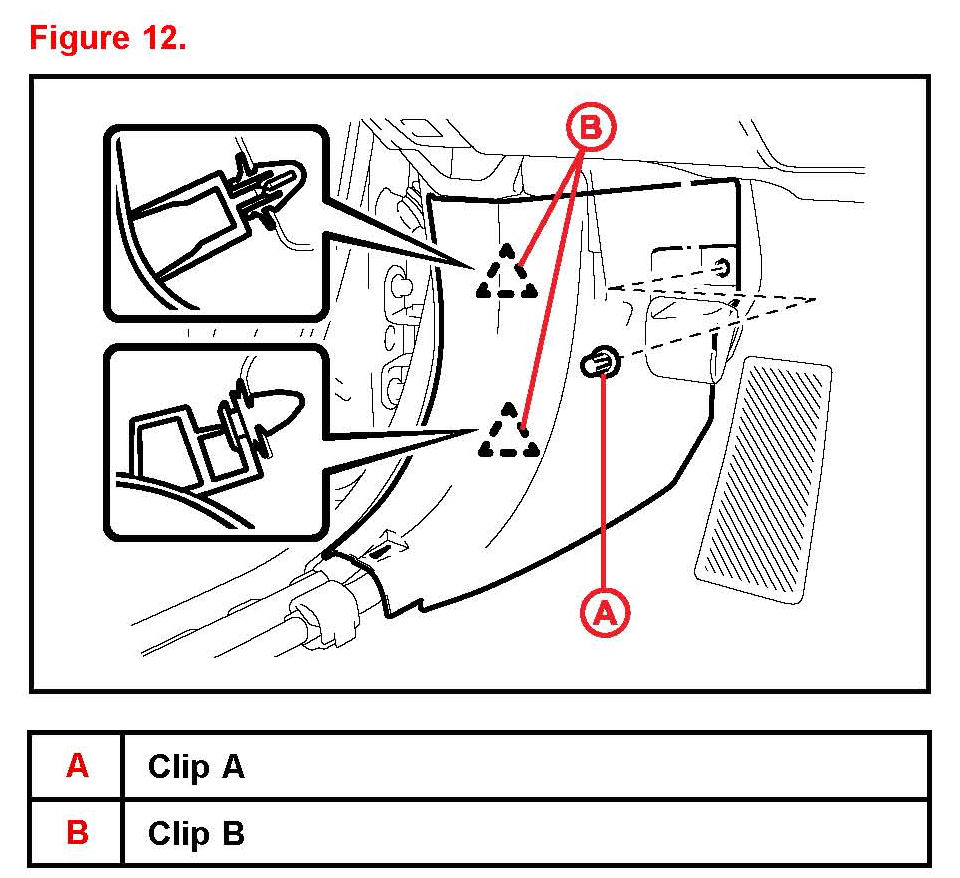 Figure 12.

B

A

| A | Clip A |
|---|---|
| B | Clip B |