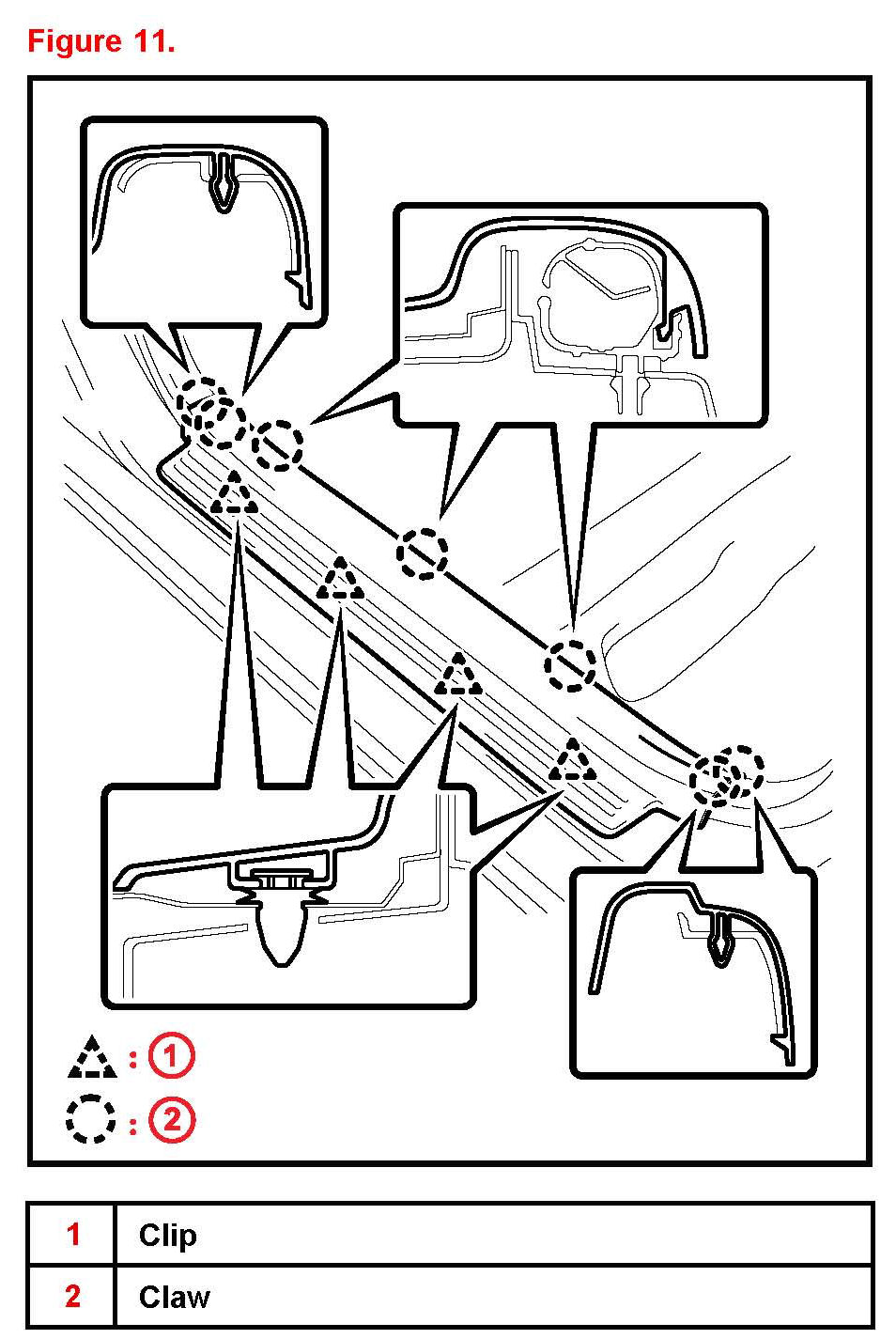 Figure 11.

: 1

: 2

| 1 | Clip |
|---|---|
| 2 | Claw |