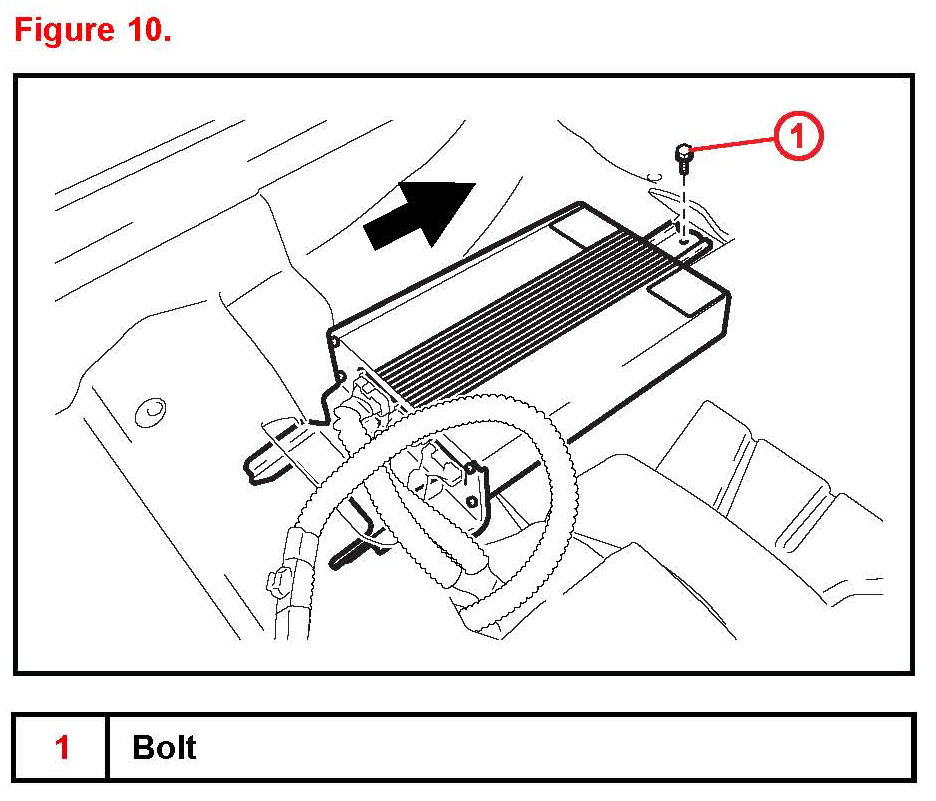 Figure 10.

1

| 1 | Bolt |
|---|---|