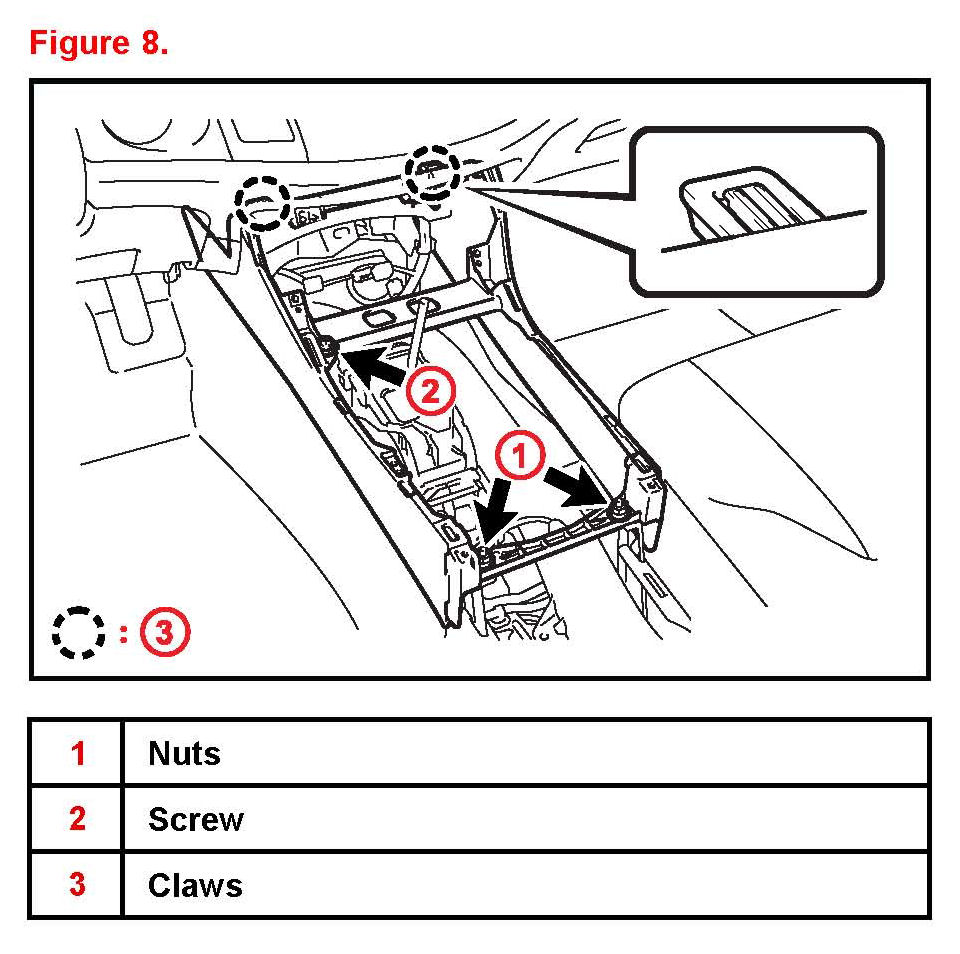 Figure 8.

2

1

: 3

| 1 | Nuts |
|---|---|
| 2 | Screw |
| 3 | Claws |