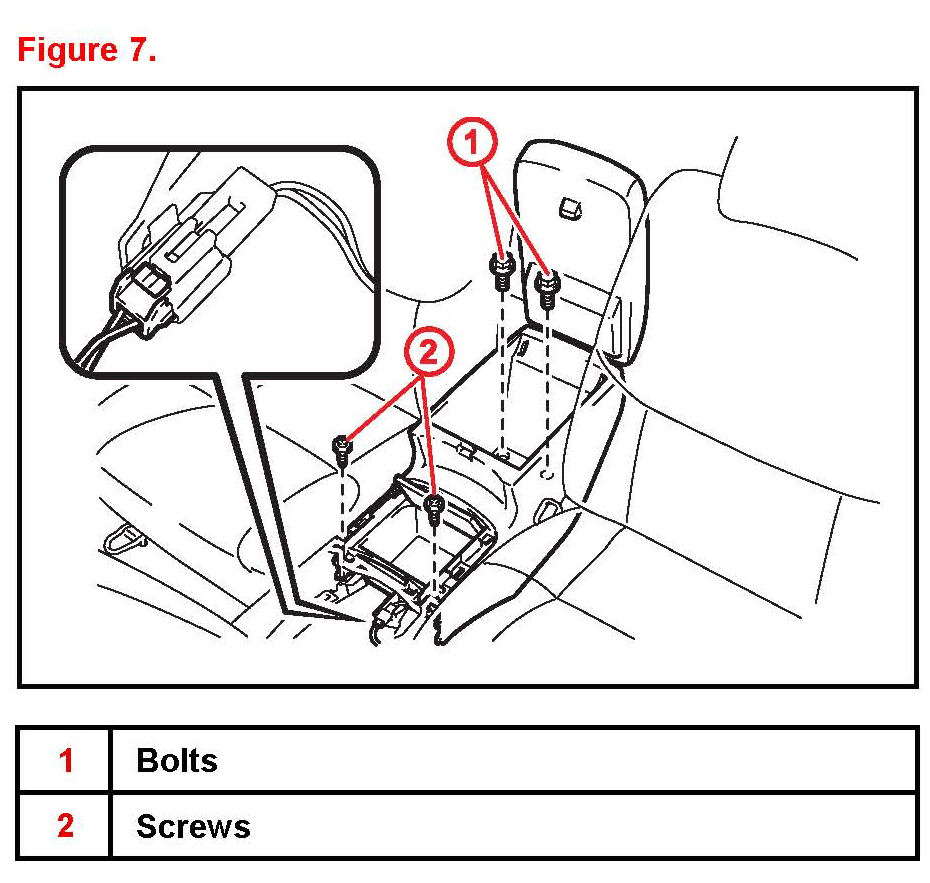 Figure 7.

1

2

| 1 | Bolts |
|---|---|
| 2 | Screws |