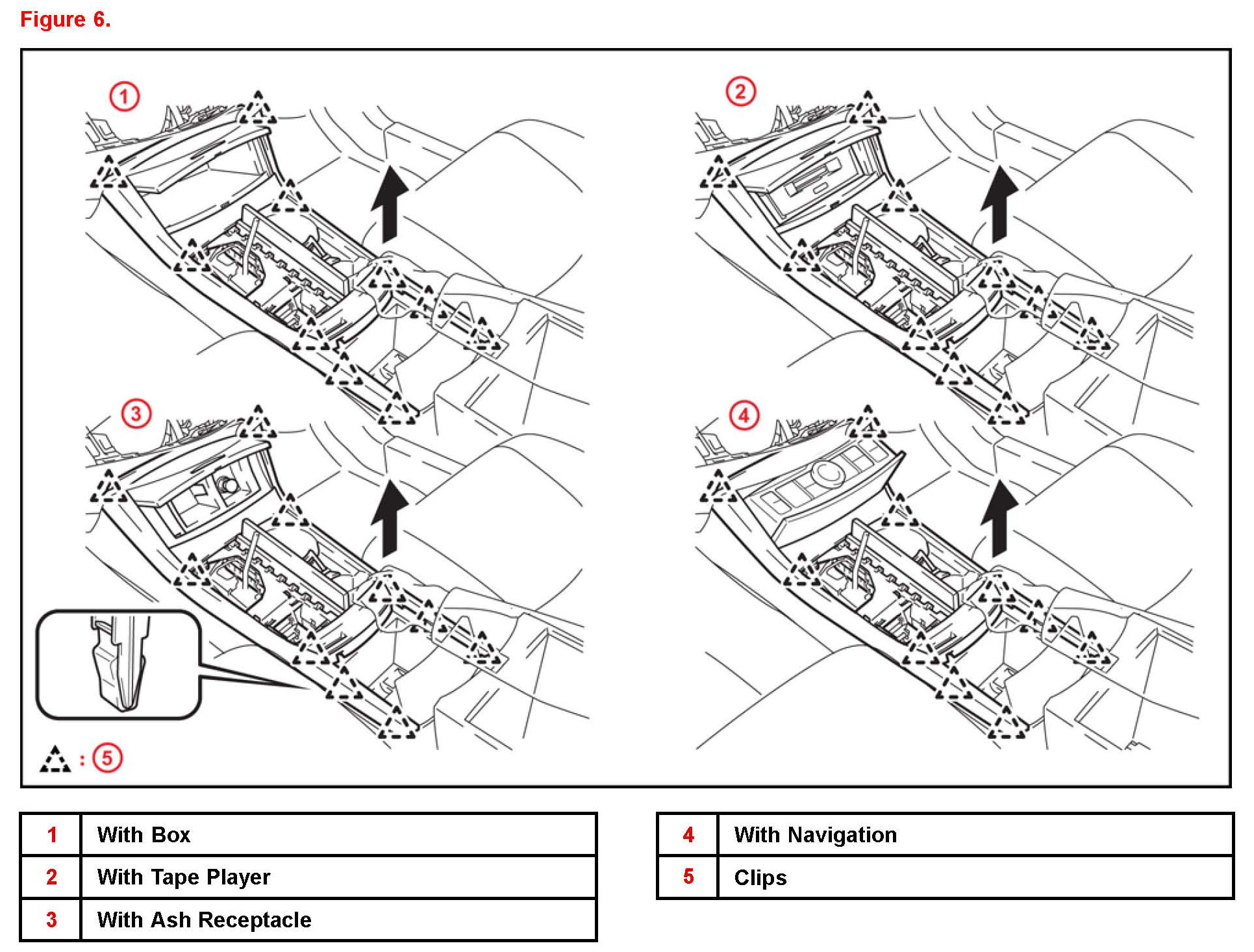 Figure 6.

1

2

3

4

: 5

| 1 | With Box |
|---|---|
| 2 | With Tape Player |
| 3 | With Ash Receptacle |

| 4 | With Navigation |
|---|---|
| 5 | Clips |