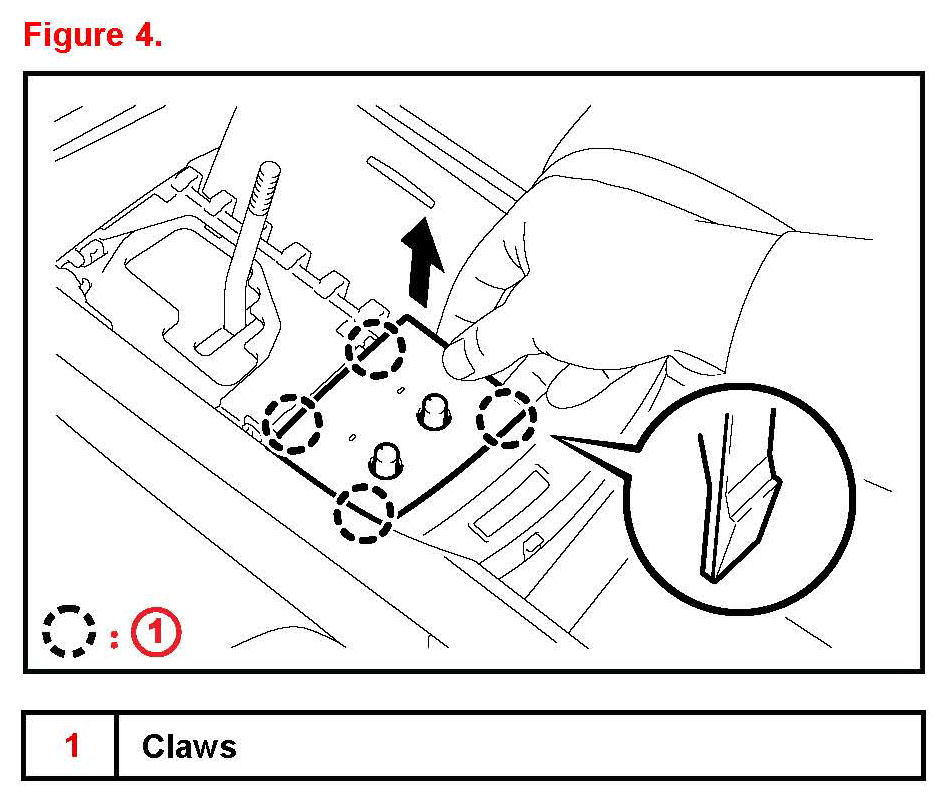 Figure 4.

: 1

| 1 | Claws |
|---|---|