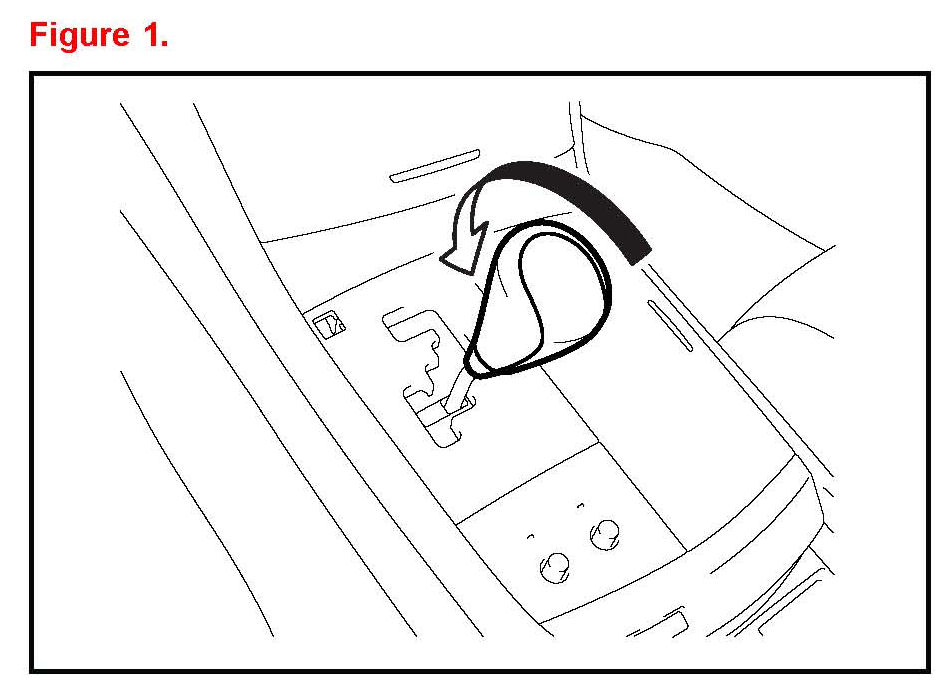 Figure 1.