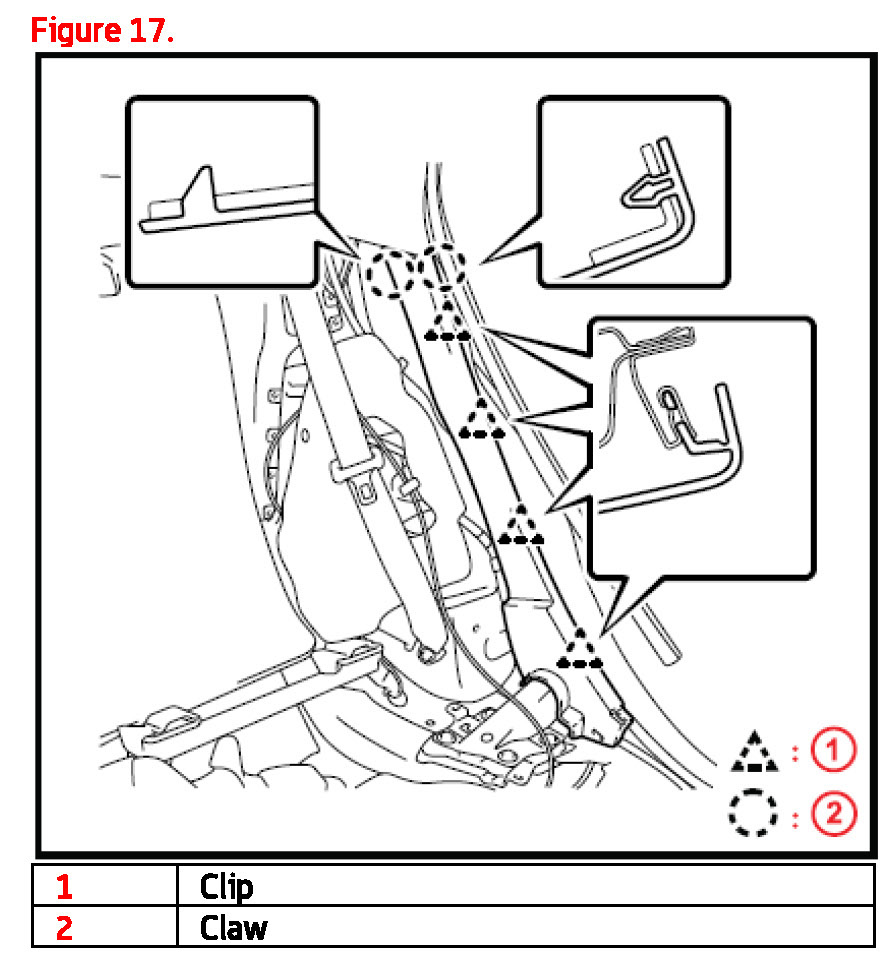 Figure 17.

: 1
: 2

| 1 | Clip |
|---|---|
| 2 | Claw |